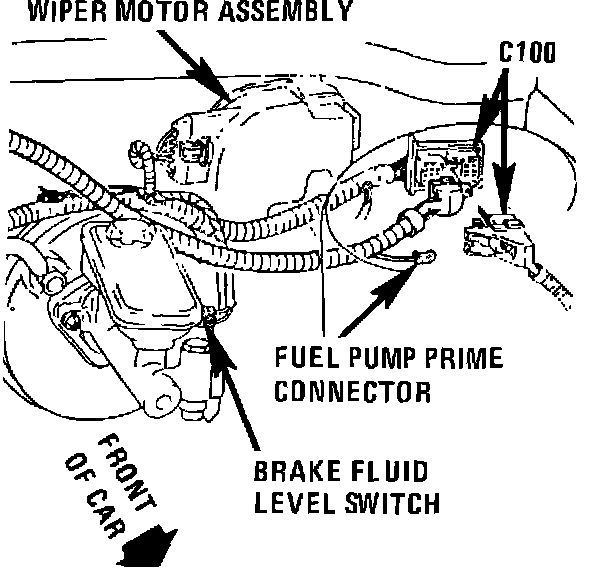 WIPER MOTOR ASSEMBLY

C100

FUEL PUMP PRIME CONNECTOR

BRAKE FLUID LEVEL SWITCH

FRONT OF CAR