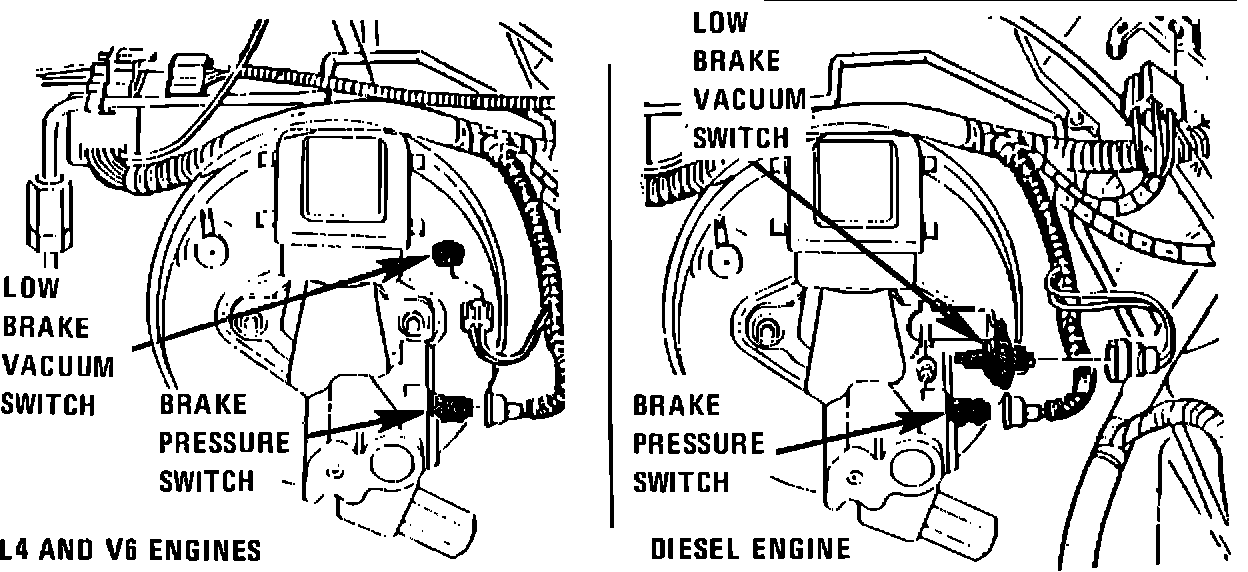 LOW BRAKE VACUUM SWITCH

BRAKE PRESSURE SWITCH

L4 AND V6 ENGINES

LOW BRAKE VACUUM SWITCH

BRAKE PRESSURE SWITCH

DIESEL ENGINE