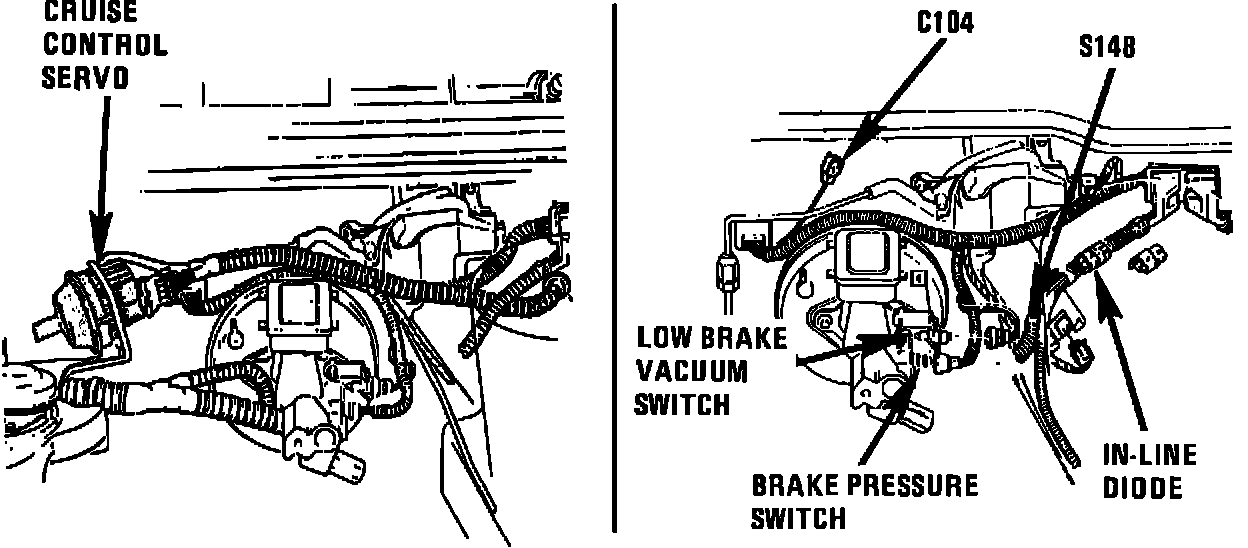 CRUISE CONTROL SERVO

C104

S148

LOW BRAKE VACUUM SWITCH

BRAKE PRESSURE SWITCH

IN-LINE DIODE