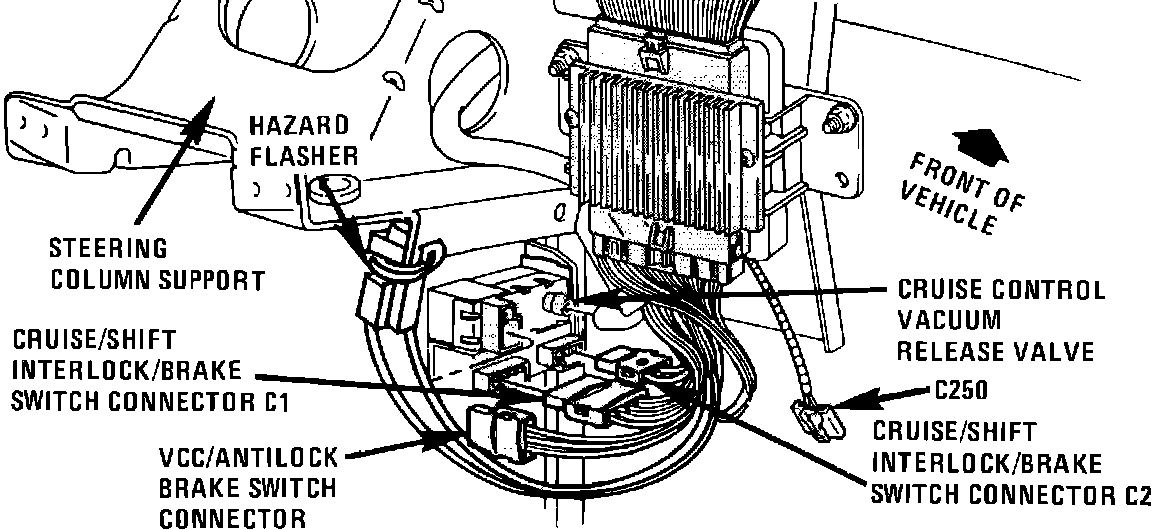 HAZARD FLASHER

FRONT OF VEHICLE

STEERING COLUMN SUPPORT

CRUISE CONTROL VACUUM RELEASE VALVE

CRUISE/SHIFT INTERLOCK/BRAKE SWITCH CONNECTOR C1

C250

CRUISE/SHIFT INTERLOCK/BRAKE SWITCH CONNECTOR C2

VCC/ANTILOCK BRAKE SWITCH CONNECTOR