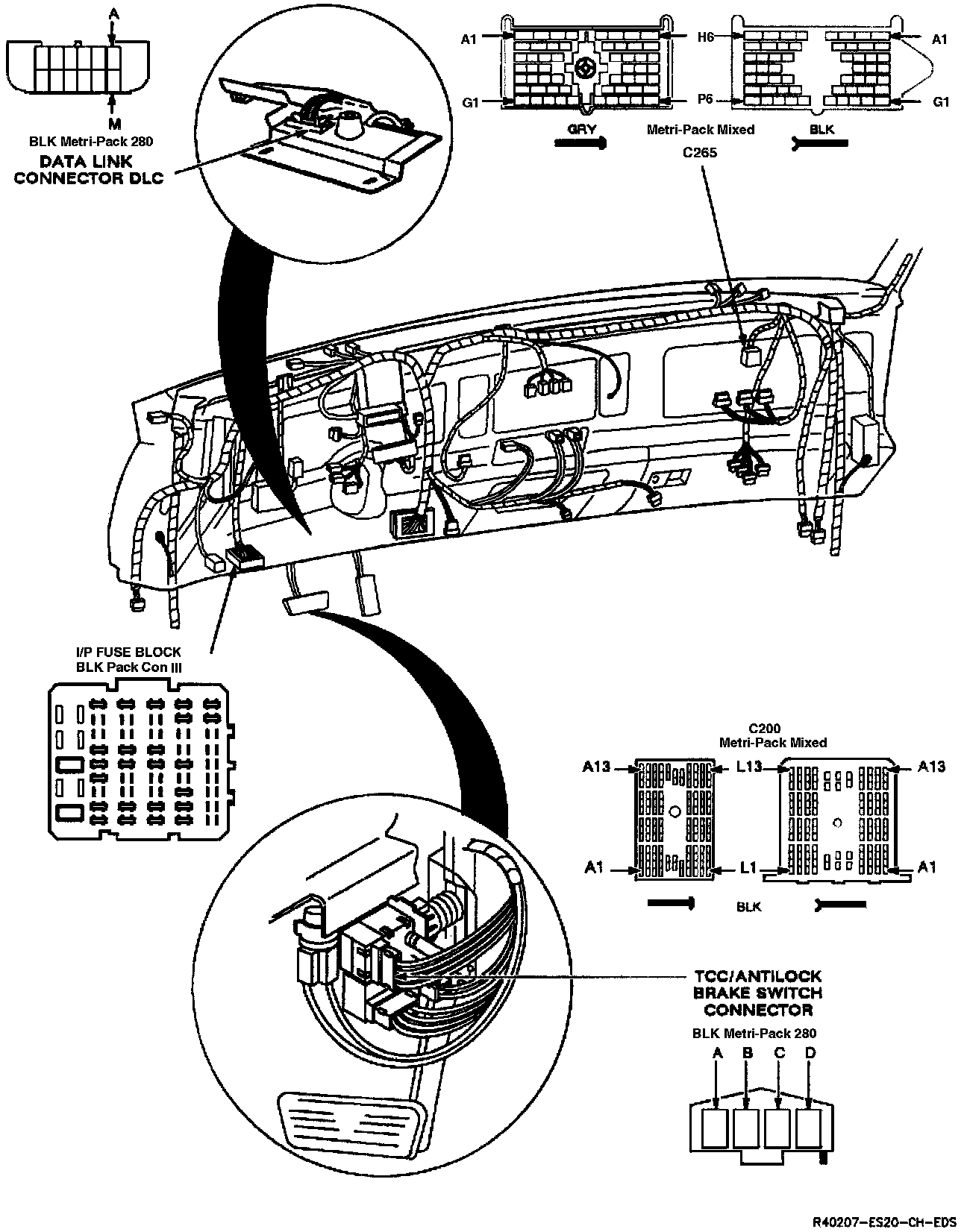 A

M

BLK Metri-Pack 280

DATA LINK CONNECTOR DLC

A1

G1

H6

P6

A1

G1

GRY

Metri-Pack Mixed

BLK

C265

I/P FUSE BLOCK
BLK Pack Con III

C200
Metri-Pack Mixed

A13

A1

L13

L1

A13

A1

BLK

TCC/ANTILOCK BRAKE SWITCH CONNECTOR

BLK Metri-Pack 280

A B C D

R40207-ES20-CH-EDS