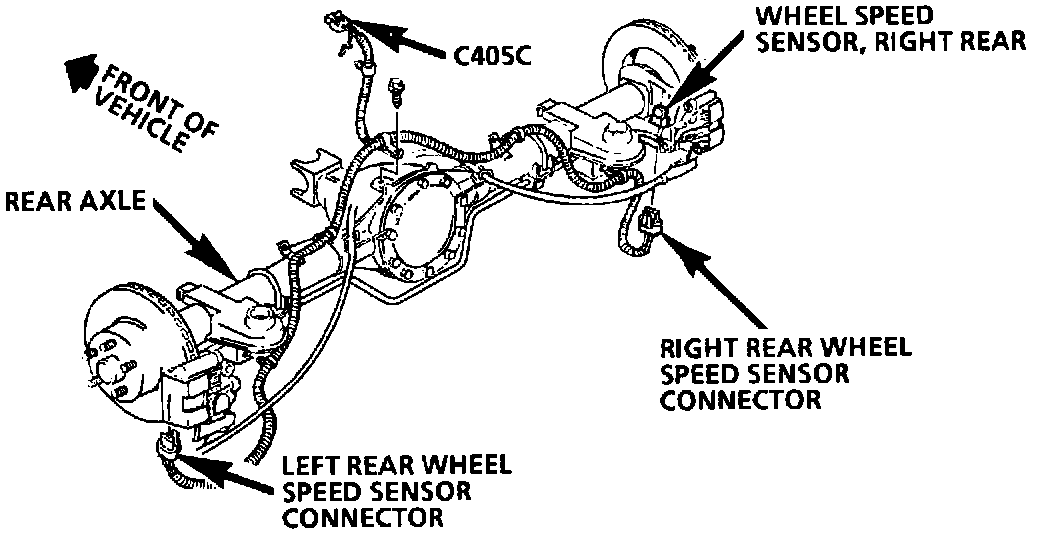 FRONT OF VEHICLE

C405C

WHEEL SPEED SENSOR, RIGHT REAR

REAR AXLE

RIGHT REAR WHEEL SPEED SENSOR CONNECTOR

LEFT REAR WHEEL SPEED SENSOR CONNECTOR