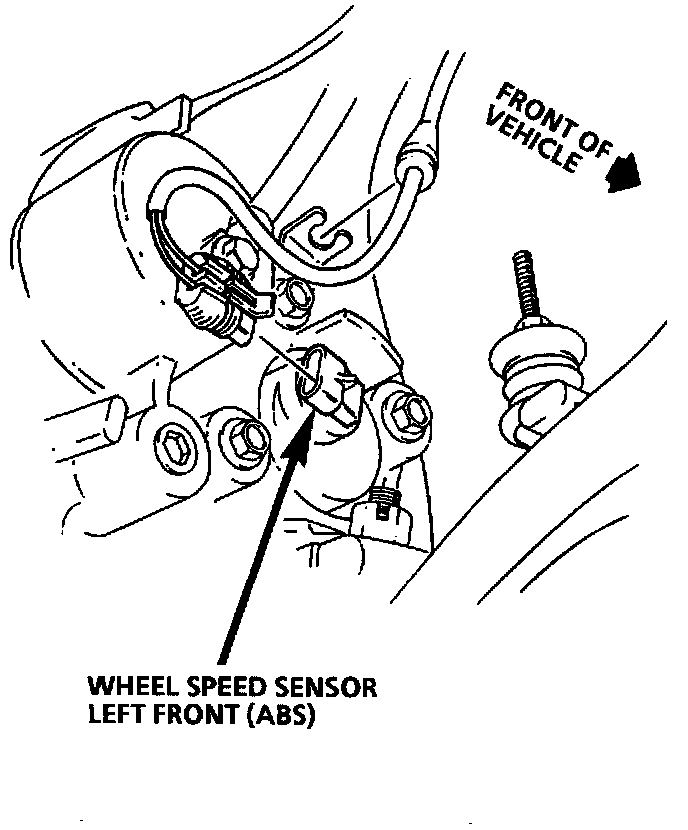 FRONT OF VEHICLE

WHEEL SPEED SENSOR
LEFT FRONT (ABS)