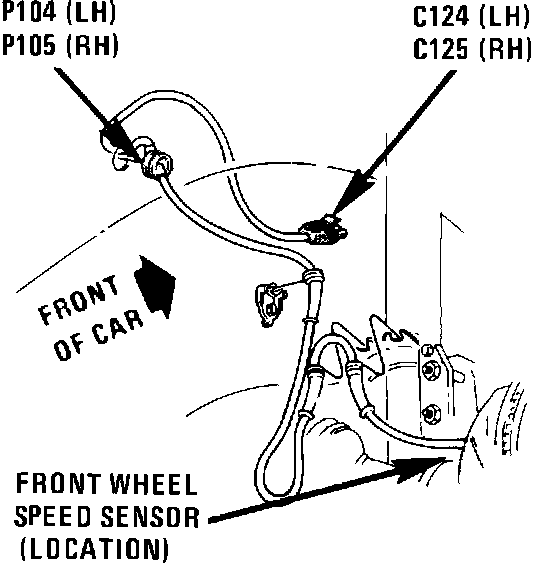 P104 (LH)
P105 (RH)

C124 (LH)
C125 (RH)

FRONT OF CAR

FRONT WHEEL SPEED SENSOR (LOCATION)