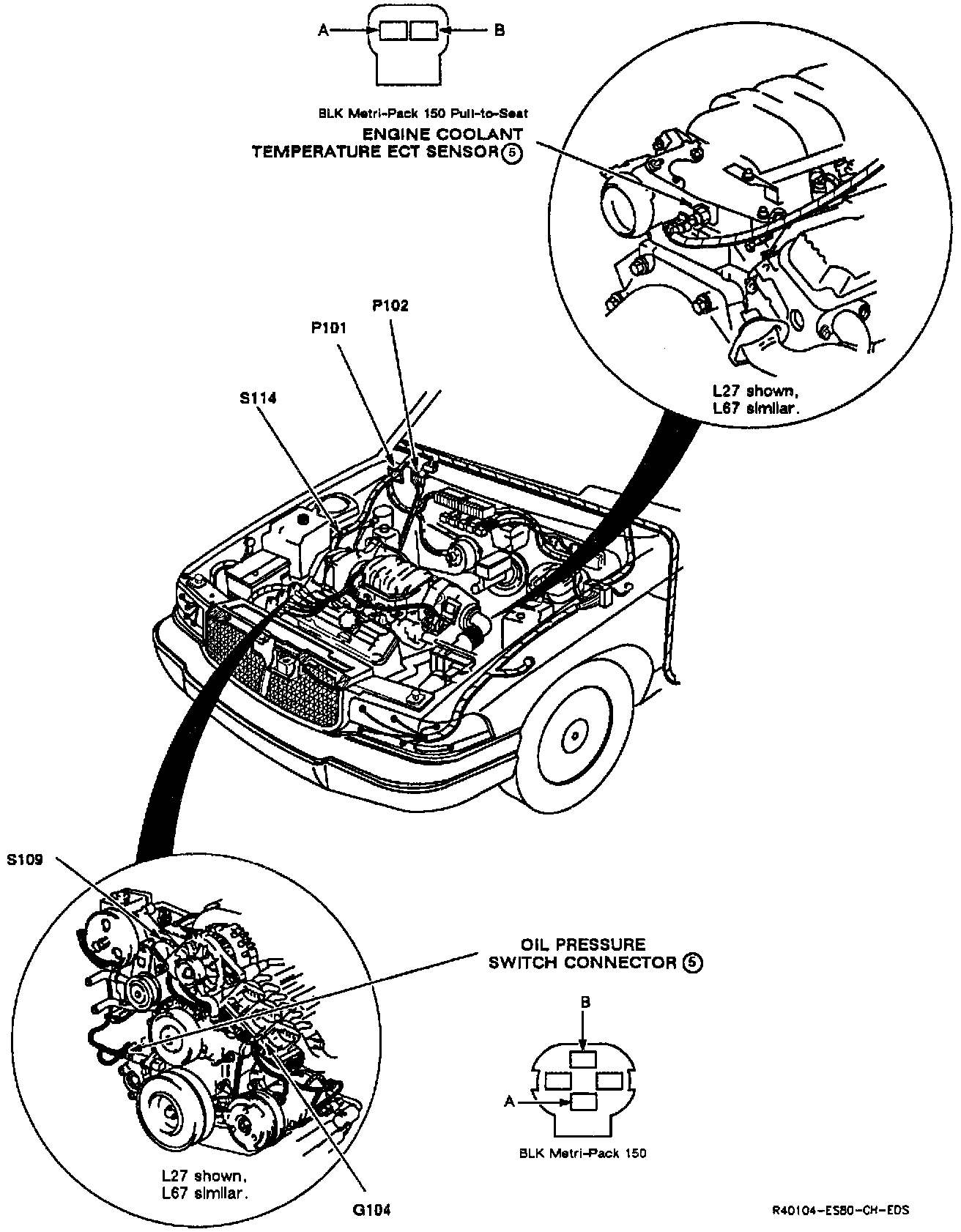 A

B

BLK Metri-Pack 150 Pull-to-Seat

ENGINE COOLANT TEMPERATURE ECT SENSOR ⑤

P102

P101

S114

L27 shown, L67 similar.

S109

OIL PRESSURE SWITCH CONNECTOR ⑤

B

A

BLK Metri-Pack 150

L27 shown, L67 similar.

G104

R40104-ES80-CH-EDS