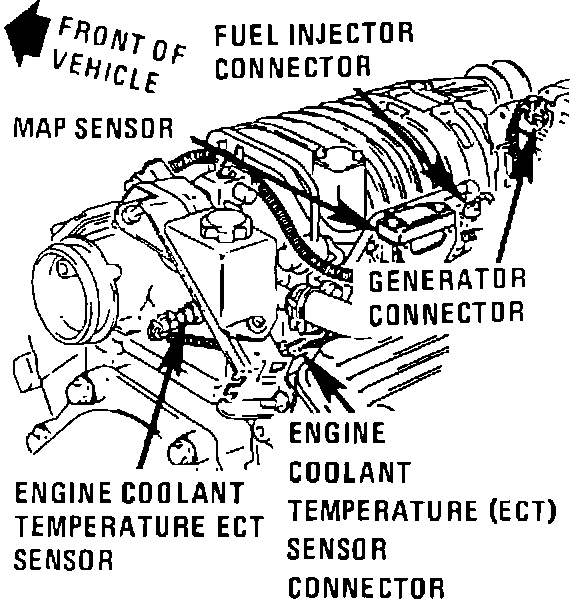 FRONT OF VEHICLE

FUEL INJECTOR CONNECTOR

MAP SENSOR

GENERATOR CONNECTOR

ENGINE COOLANT TEMPERATURE ECT SENSOR

ENGINE COOLANT TEMPERATURE (ECT) SENSOR CONNECTOR