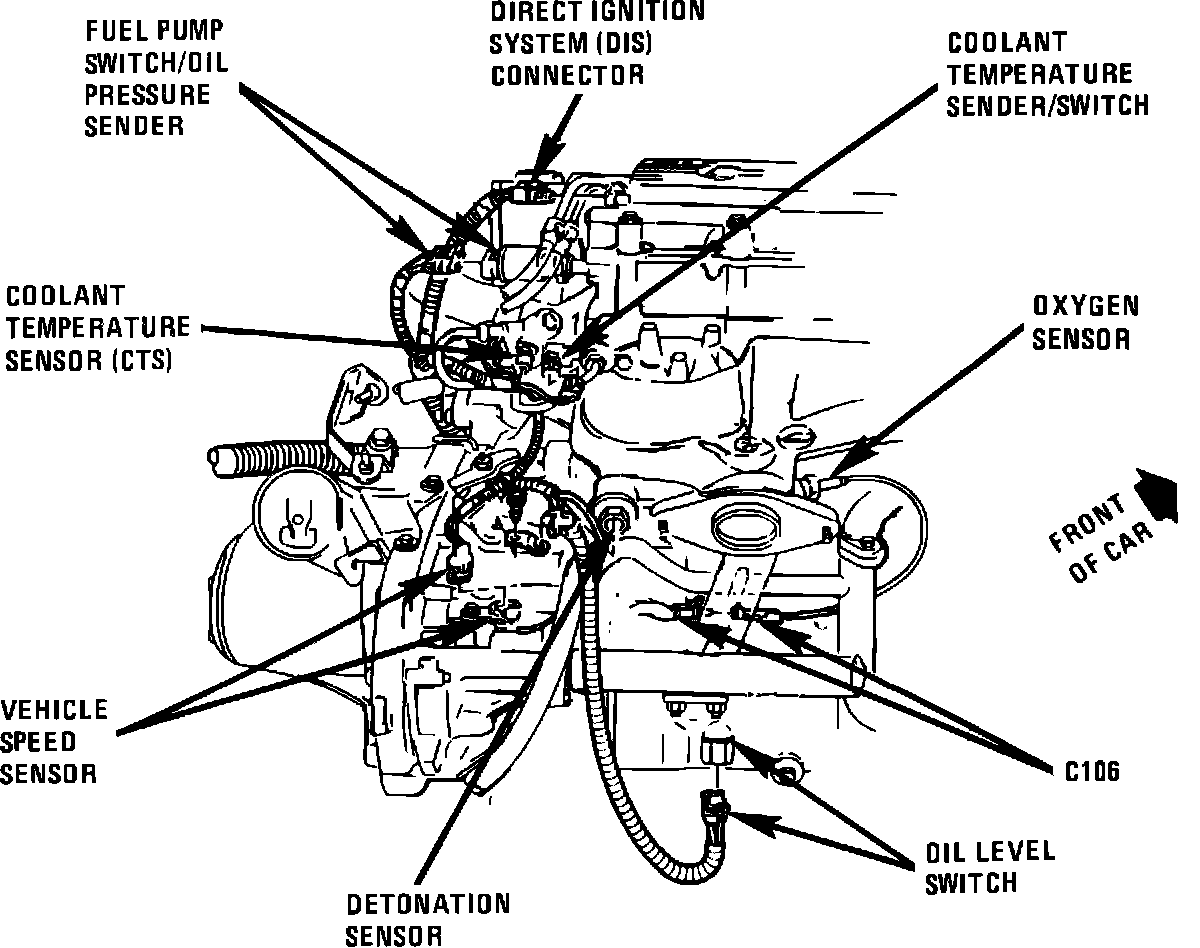 FUEL PUMP SWITCH/OIL PRESSURE SENDER

DIRECT IGNITION SYSTEM (DIS) CONNECTOR

COOLANT TEMPERATURE SENDER/SWITCH

COOLANT TEMPERATURE SENSOR (CTS)

OXYGEN SENSOR

FRONT OF CAR

VEHICLE SPEED SENSOR

C106

OIL LEVEL SWITCH

DETONATION SENSOR