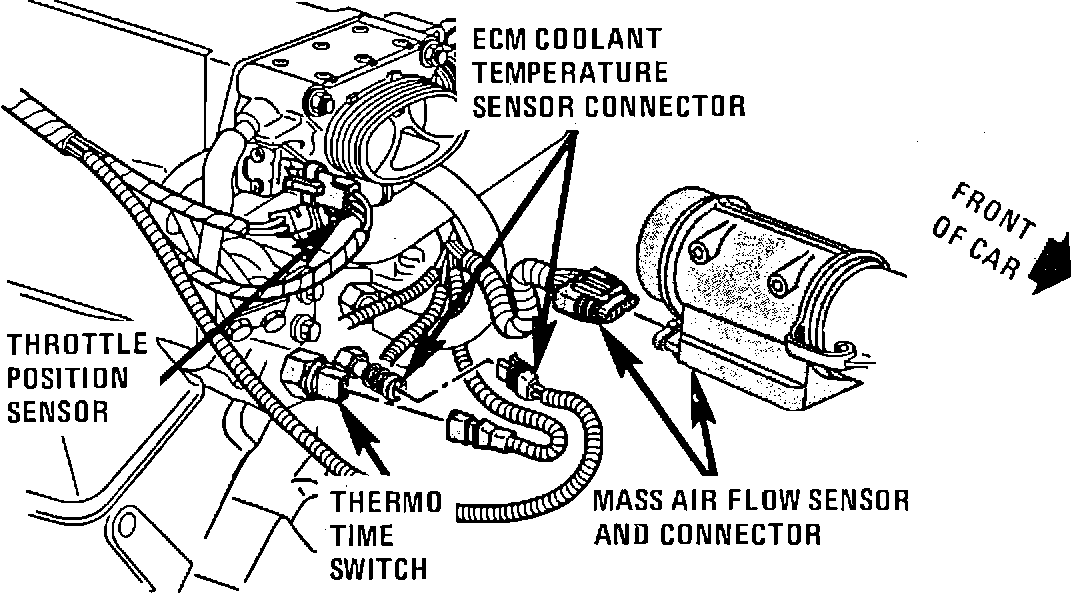 ECM COOLANT TEMPERATURE SENSOR CONNECTOR

FRONT OF CAR

THROTTLE POSITION SENSOR

THERMO TIME SWITCH

MASS AIR FLOW SENSOR AND CONNECTOR