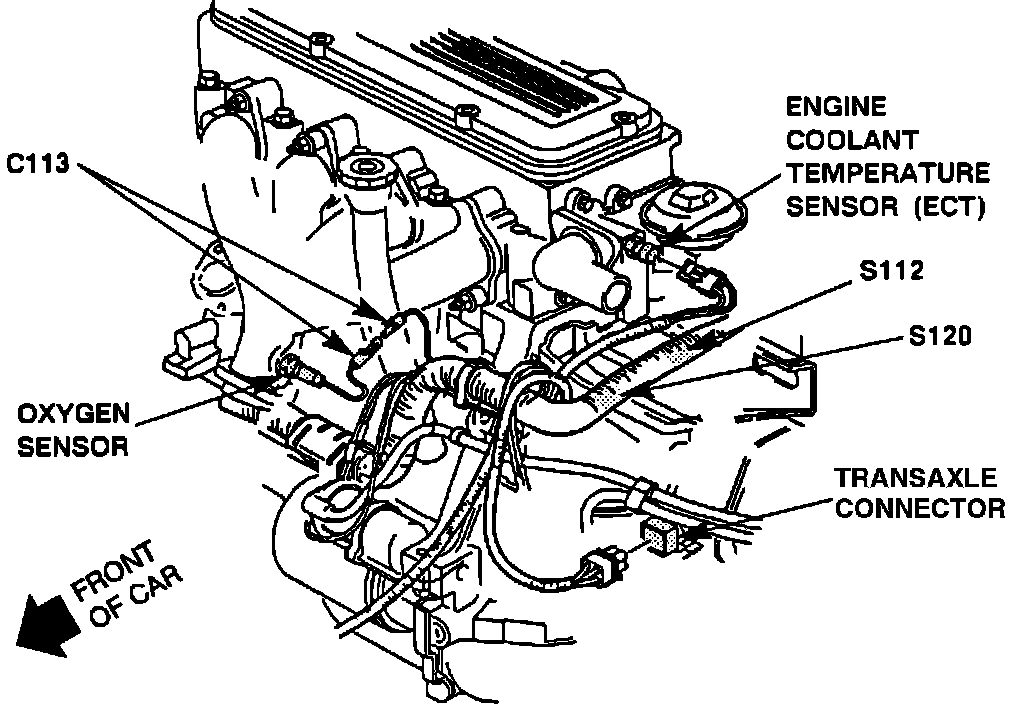 C113

ENGINE COOLANT TEMPERATURE SENSOR (ECT)

S112

S120

OXYGEN SENSOR

TRANSAXLE CONNECTOR

FRONT OF CAR