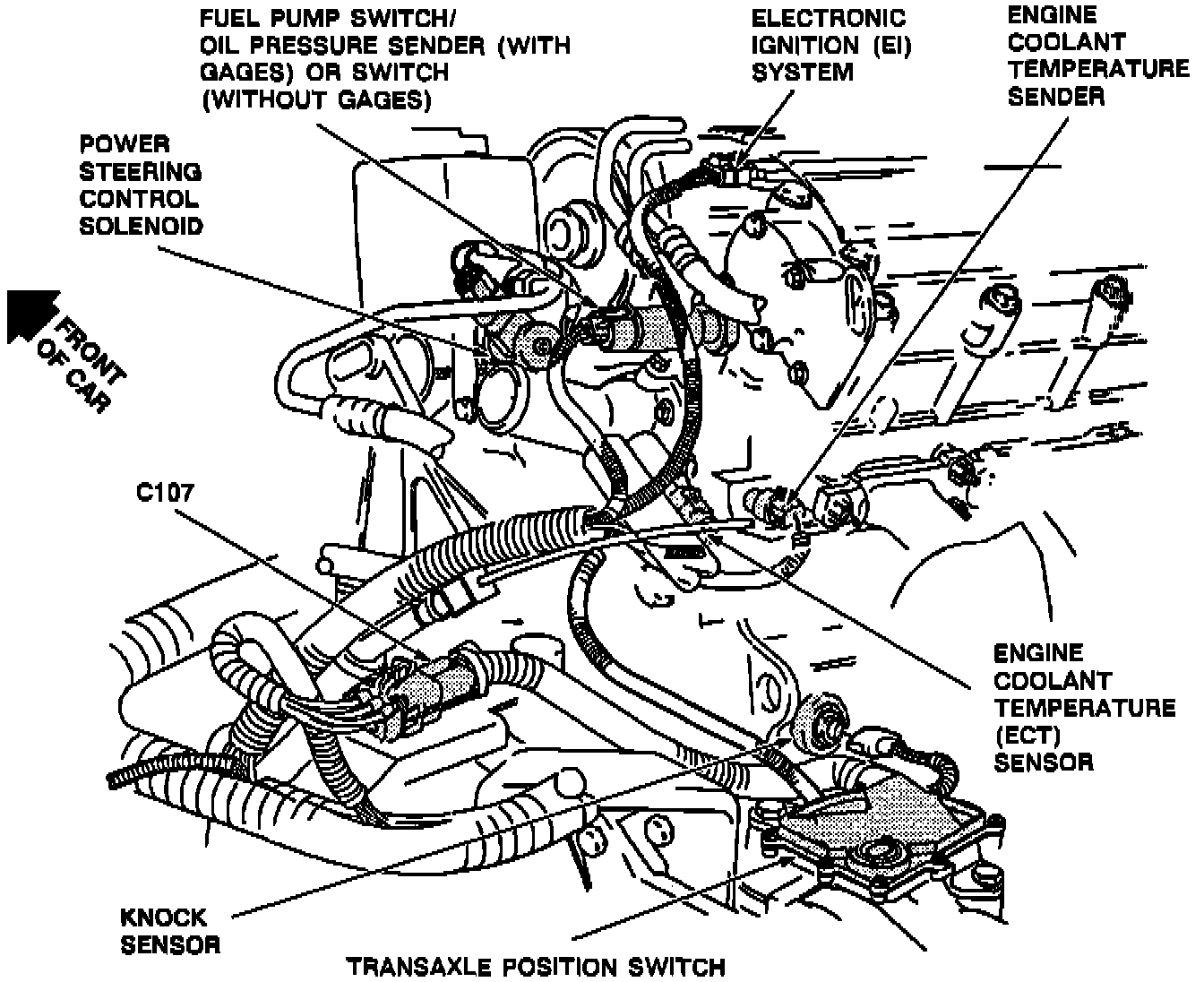 FUEL PUMP SWITCH/ OIL PRESSURE SENDER (WITH GAGES) OR SWITCH (WITHOUT GAGES)

ELECTRONIC IGNITION (EI) SYSTEM

ENGINE COOLANT TEMPERATURE SENDER

POWER STEERING CONTROL SOLENOID

FRONT OF CAR

C107

ENGINE COOLANT TEMPERATURE (ECT) SENSOR

KNOCK SENSOR

TRANSAXLE POSITION SWITCH