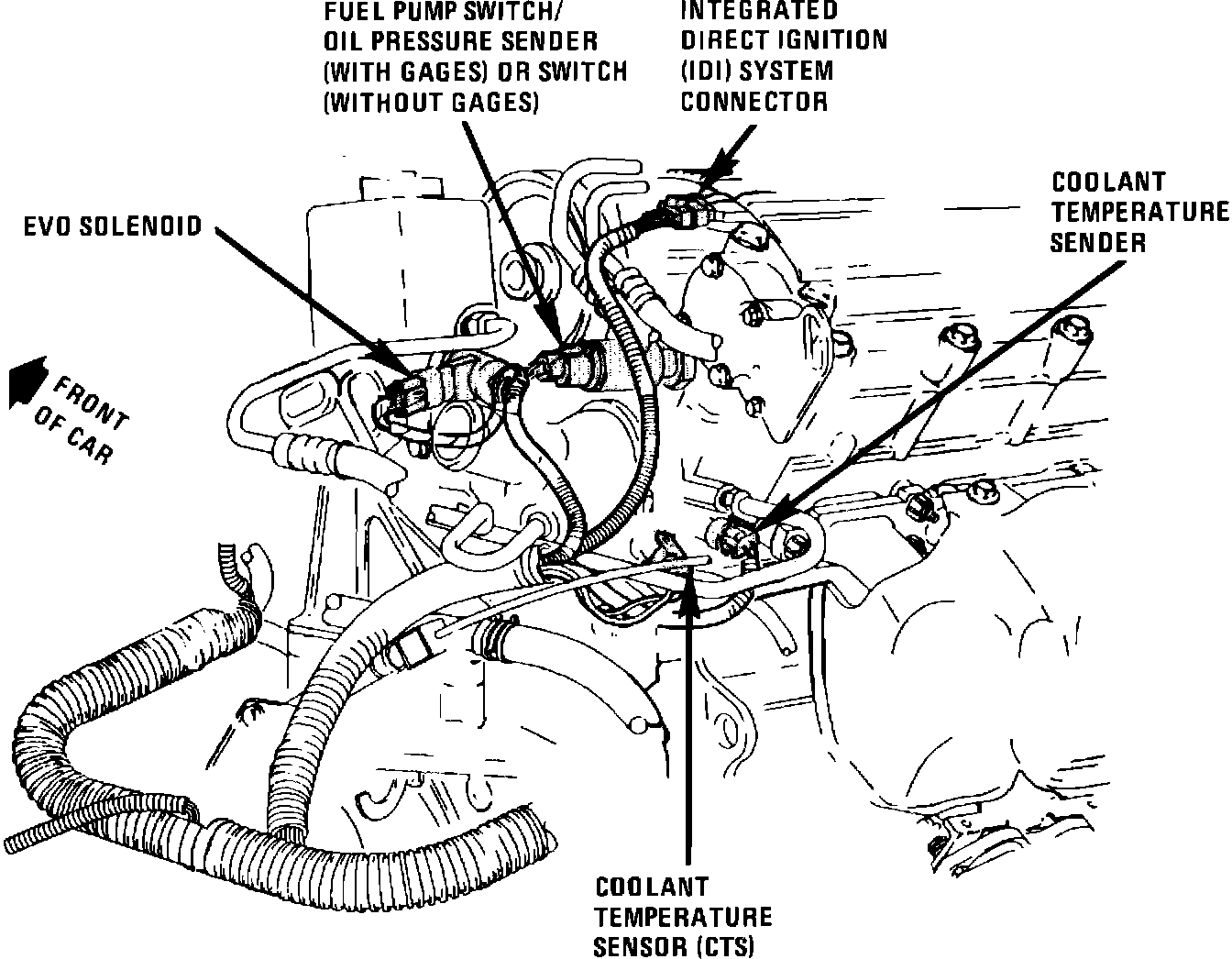 FUEL PUMP SWITCH/
OIL PRESSURE SENDER
(WITH GAGES) OR SWITCH
(WITHOUT GAGES)

INTEGRATED
DIRECT IGNITION
(IDI) SYSTEM
CONNECTOR

EVO SOLENOID

COOLANT
TEMPERATURE
SENDER

FRONT
OF CAR

COOLANT
TEMPERATURE
SENSOR (CTS)