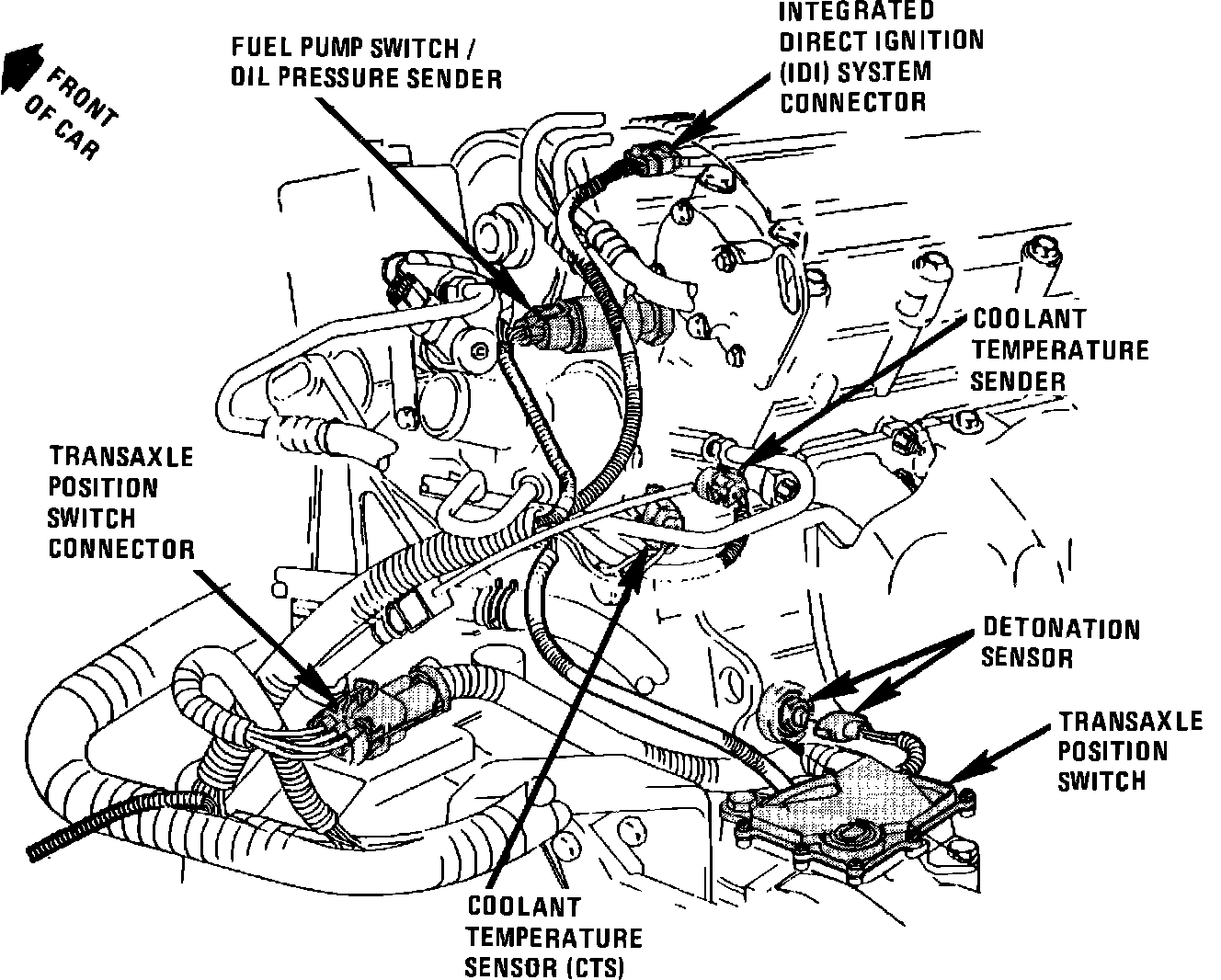 FRONT OF CAR

FUEL PUMP SWITCH / OIL PRESSURE SENDER

INTEGRATED DIRECT IGNITION (IDI) SYSTEM CONNECTOR

COOLANT TEMPERATURE SENDER

TRANSAXLE POSITION SWITCH CONNECTOR

DETONATION SENSOR

TRANSAXLE POSITION SWITCH

COOLANT TEMPERATURE SENSOR (CTS)