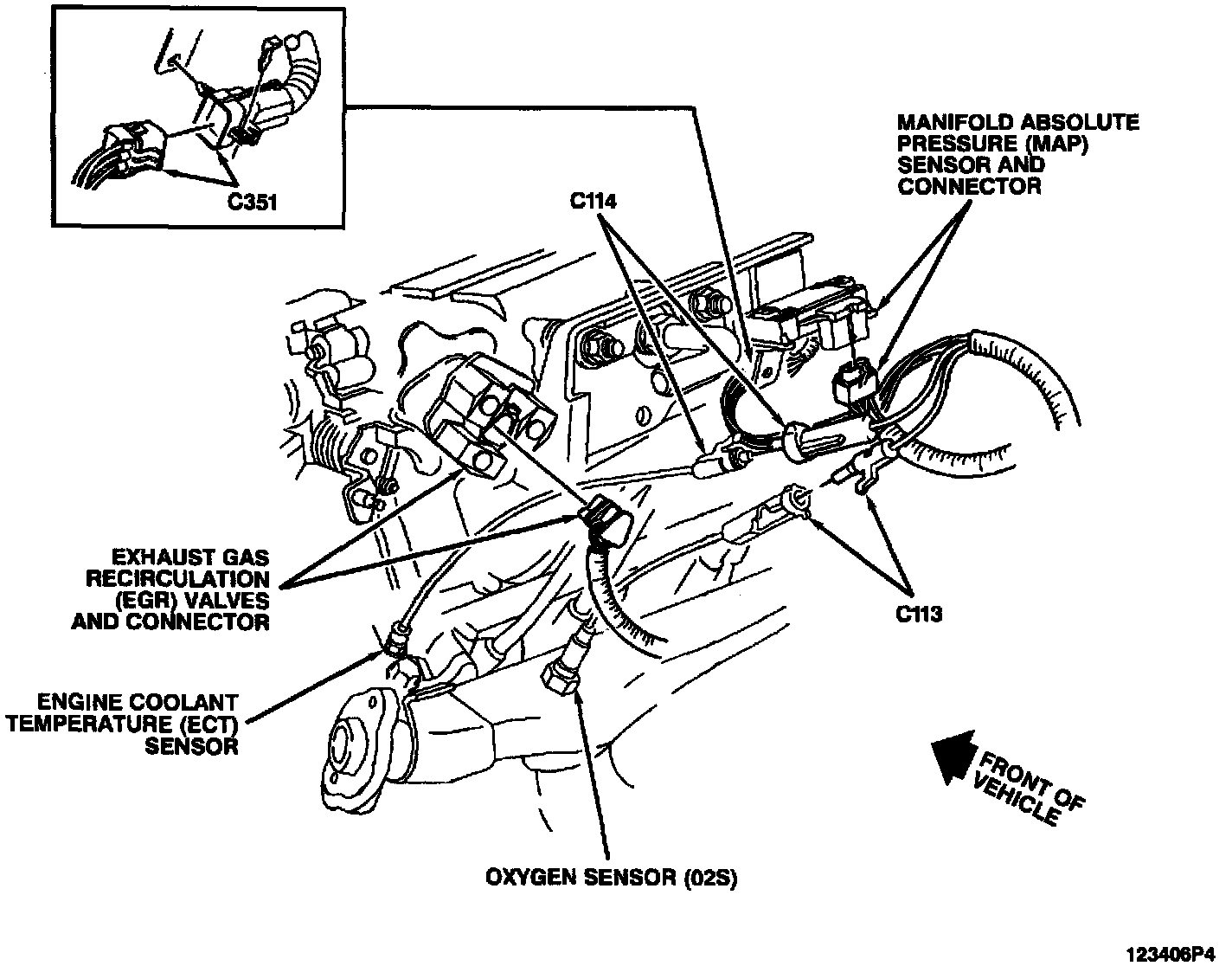 C351

C114

MANIFOLD ABSOLUTE PRESSURE (MAP) SENSOR AND CONNECTOR

EXHAUST GAS RECIRCULATION (EGR) VALVES AND CONNECTOR

C113

ENGINE COOLANT TEMPERATURE (ECT) SENSOR

FRONT OF VEHICLE

OXYGEN SENSOR (02S)

123406P4