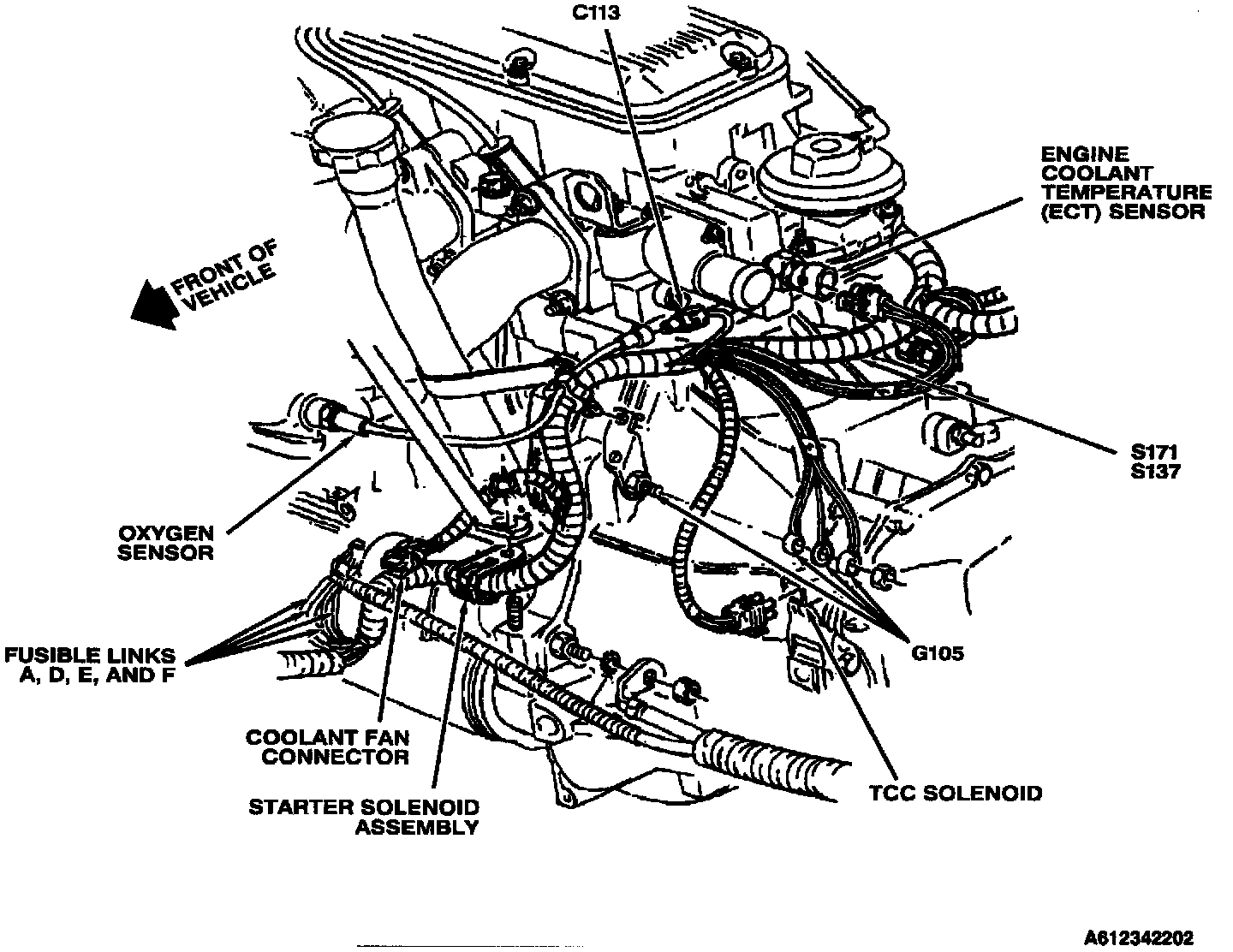 C113

ENGINE COOLANT TEMPERATURE (ECT) SENSOR

FRONT OF VEHICLE

S171
S137

OXYGEN SENSOR

FUSIBLE LINKS A, D, E, AND F

G105

COOLANT FAN CONNECTOR

STARTER SOLENOID ASSEMBLY

TCC SOLENOID

A612342202