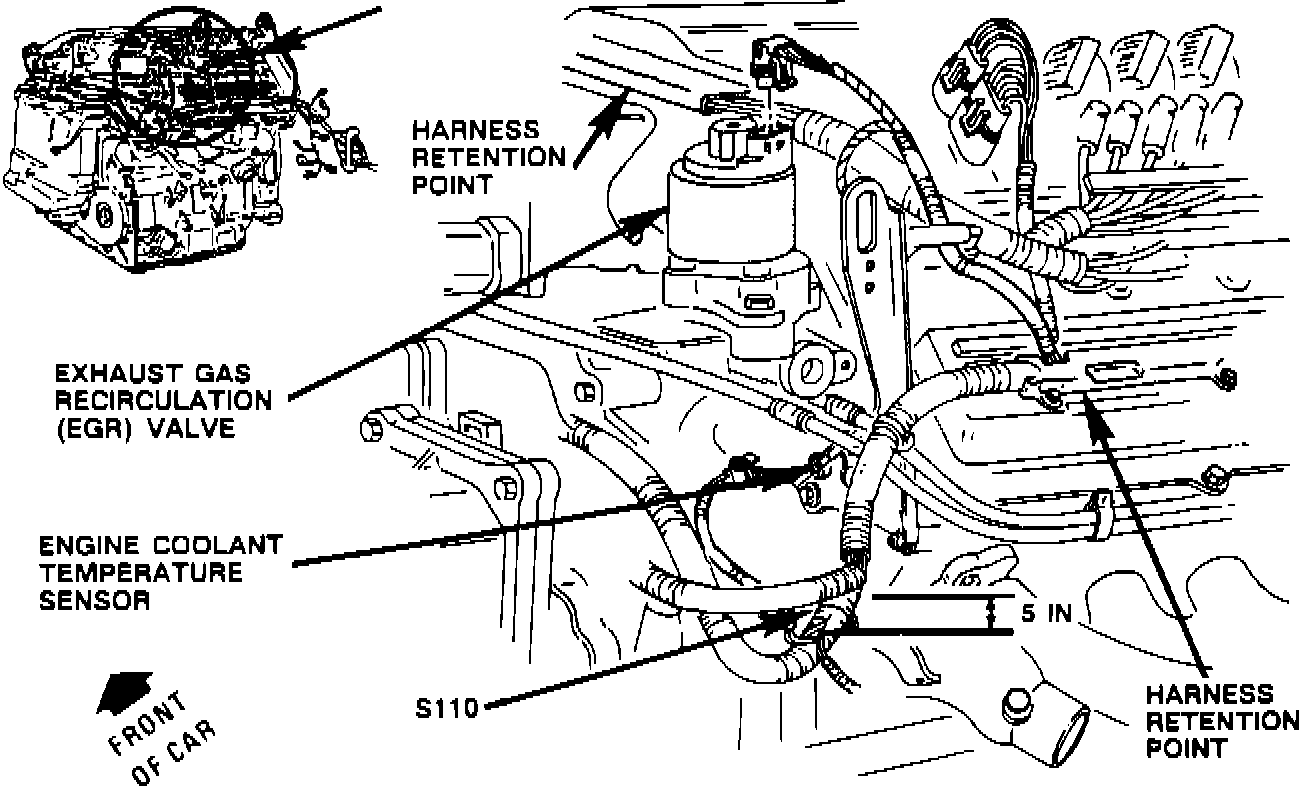 HARNESS RETENTION POINT

EXHAUST GAS RECIRCULATION (EGR) VALVE

ENGINE COOLANT TEMPERATURE SENSOR

5 IN

S110

FRONT OF CAR

HARNESS RETENTION POINT