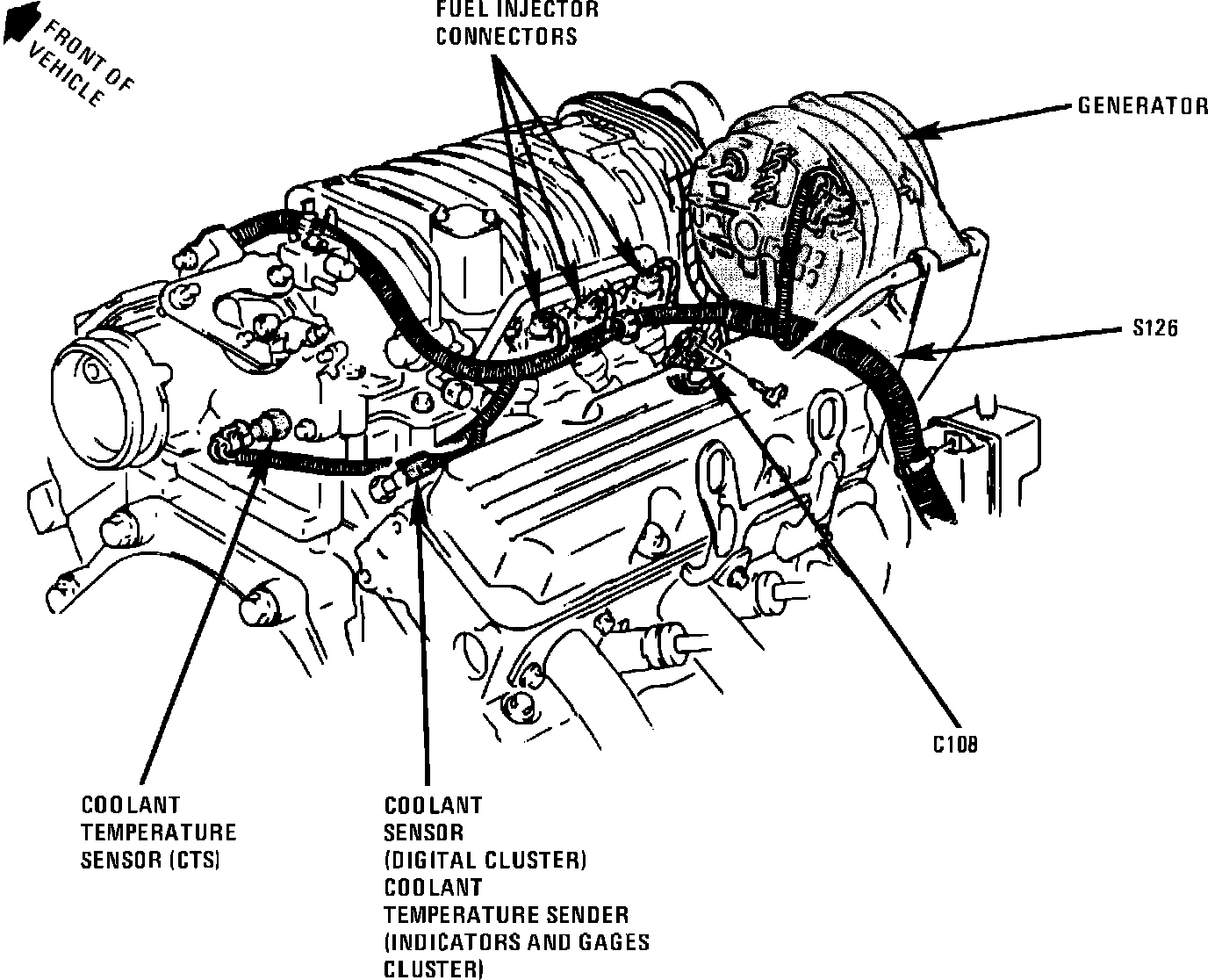 FRONT OF VEHICLE

FUEL INJECTOR CONNECTORS

GENERATOR

S126

C108

COOLANT TEMPERATURE SENSOR (CTS)

COOLANT SENSOR (DIGITAL CLUSTER) COOLANT TEMPERATURE SENDER (INDICATORS AND GAGES CLUSTER)