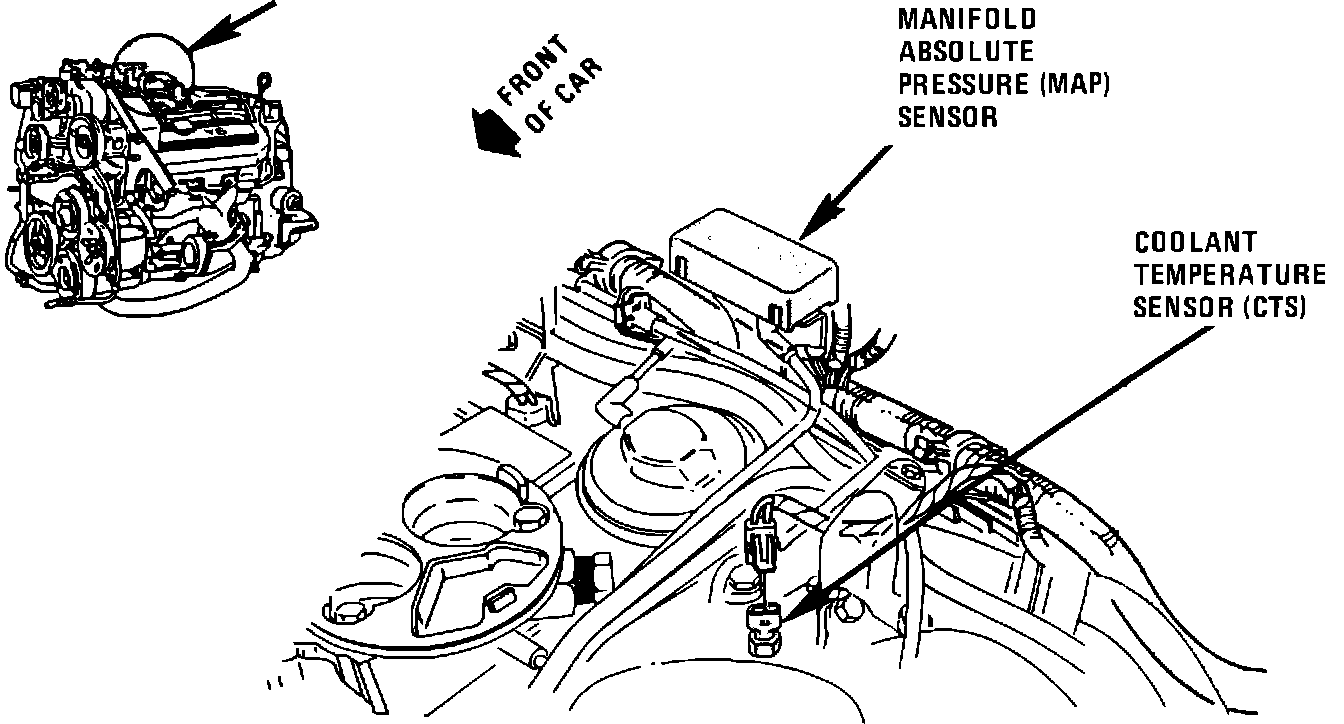 FRONT OF CAR

MANIFOLD ABSOLUTE PRESSURE (MAP) SENSOR

COOLANT TEMPERATURE SENSOR (CTS)