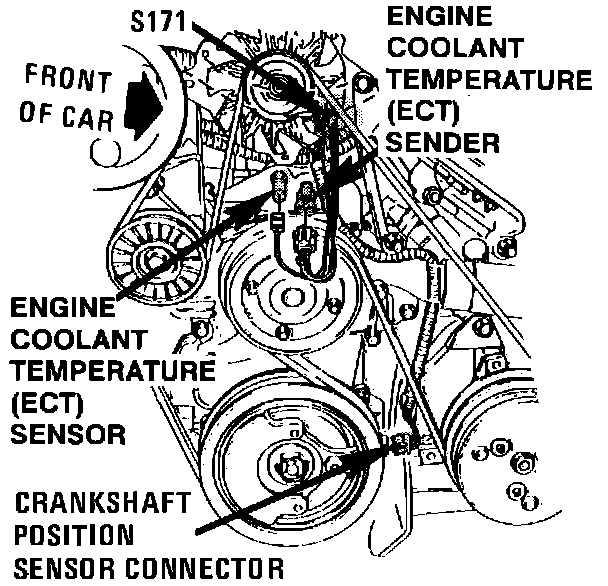 S171

ENGINE COOLANT TEMPERATURE (ECT) SENDER

FRONT OF CAR

ENGINE COOLANT TEMPERATURE (ECT) SENSOR

CRANKSHAFT POSITION SENSOR CONNECTOR