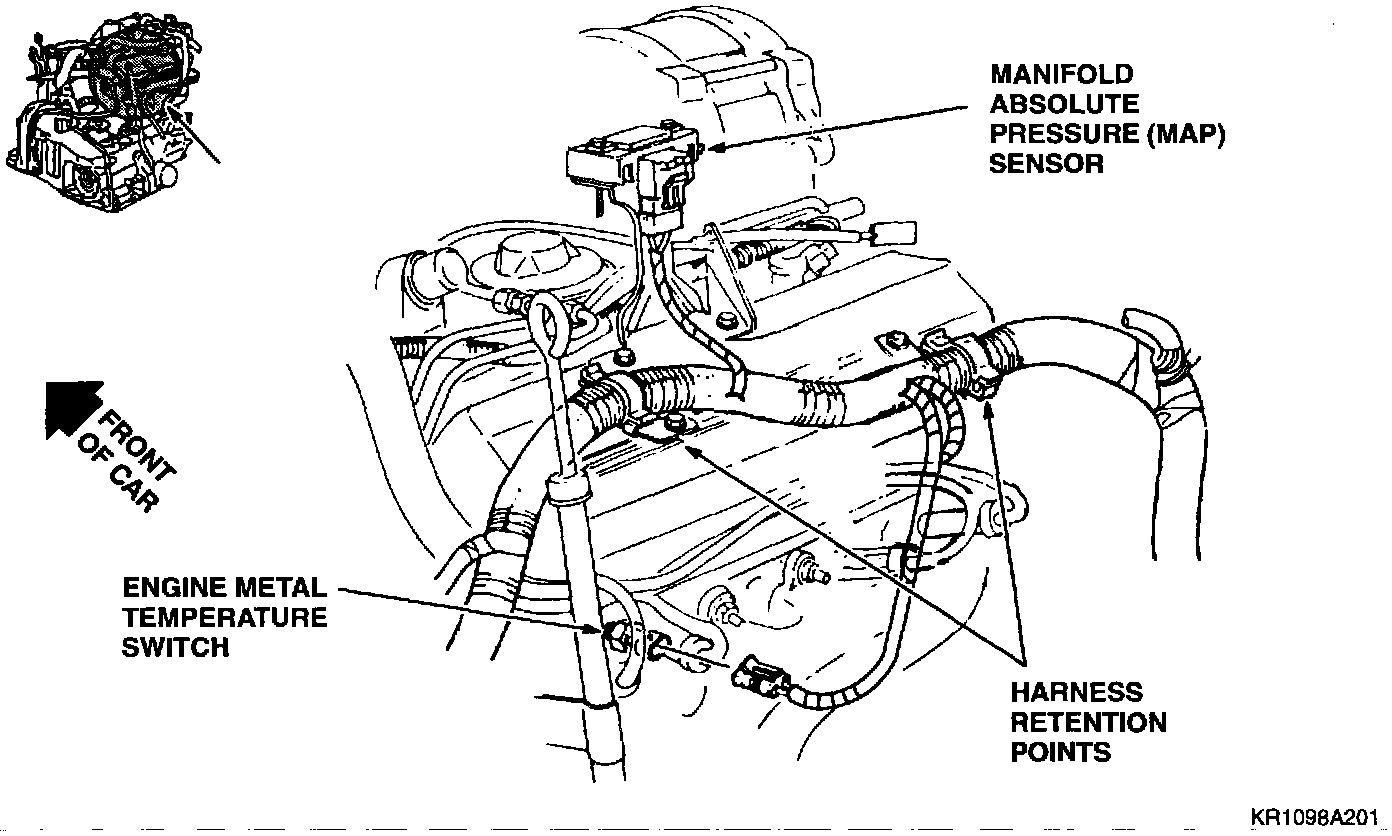 MANIFOLD ABSOLUTE PRESSURE (MAP) SENSOR

FRONT OF CAR

ENGINE METAL TEMPERATURE SWITCH

HARNESS RETENTION POINTS

KR1098A201