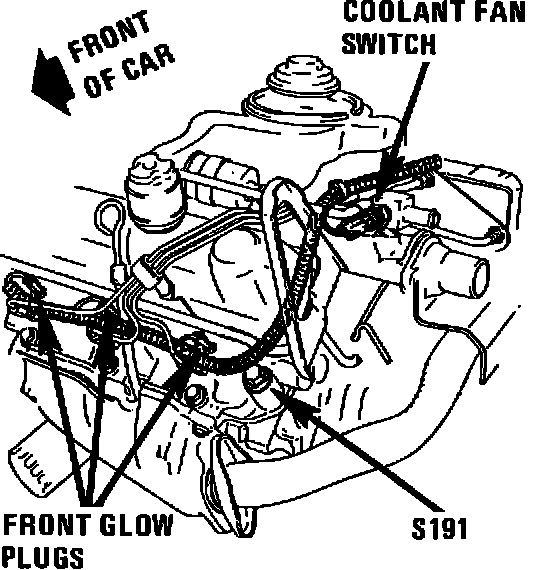 FRONT OF CAR

COOLANT FAN SWITCH

FRONT GLOW PLUGS

S191