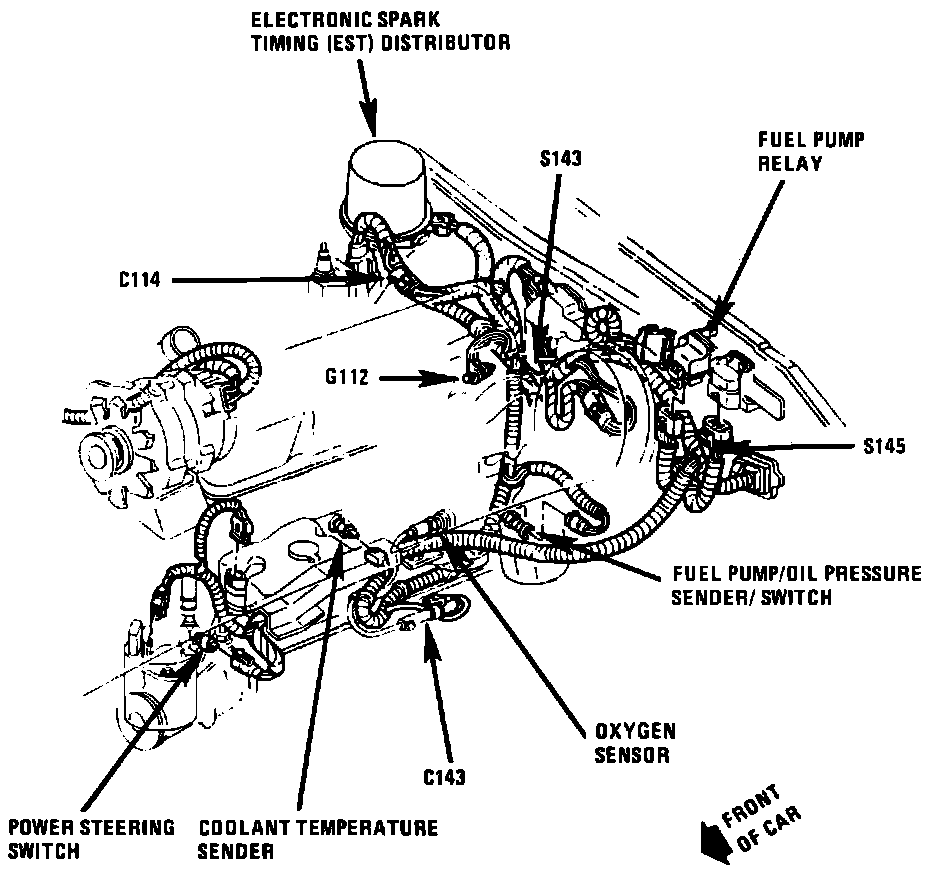 ELECTRONIC SPARK TIMING (EST) DISTRIBUTOR

S143

FUEL PUMP RELAY

C114

G112

S145

FUEL PUMP/OIL PRESSURE SENDER/ SWITCH

OXYGEN SENSOR

C143

POWER STEERING SWITCH

COOLANT TEMPERATURE SENDER

FRONT OF CAR