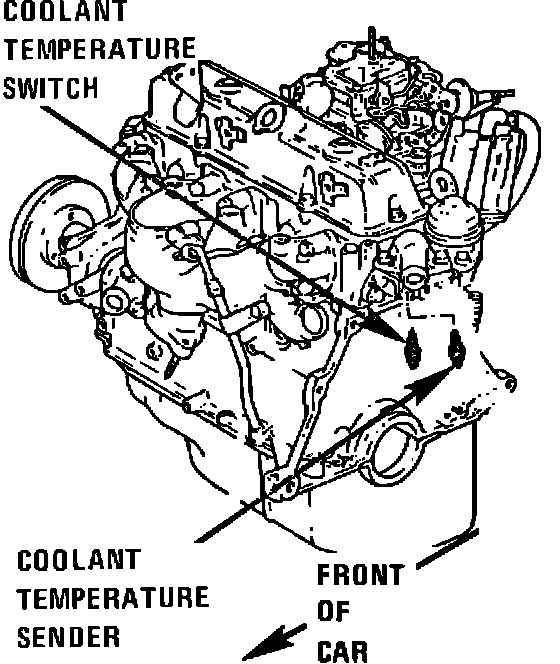 COOLANT TEMPERATURE SWITCH

COOLANT TEMPERATURE SENDER

FRONT OF CAR