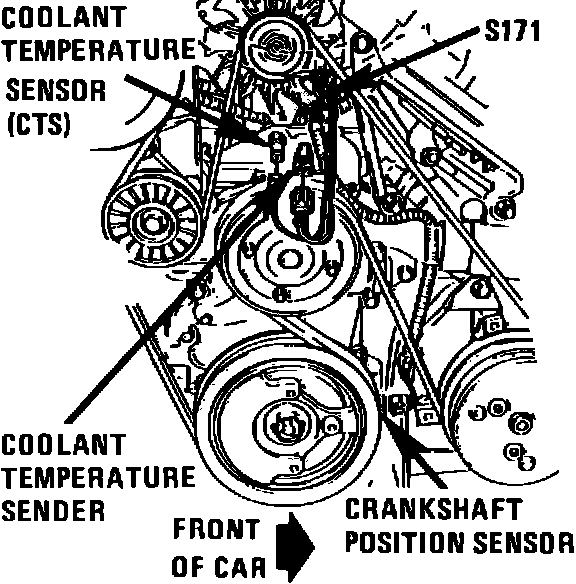 COOLANT TEMPERATURE SENSOR (CTS)

S171

COOLANT TEMPERATURE SENDER

FRONT OF CAR

CRANKSHAFT POSITION SENSOR