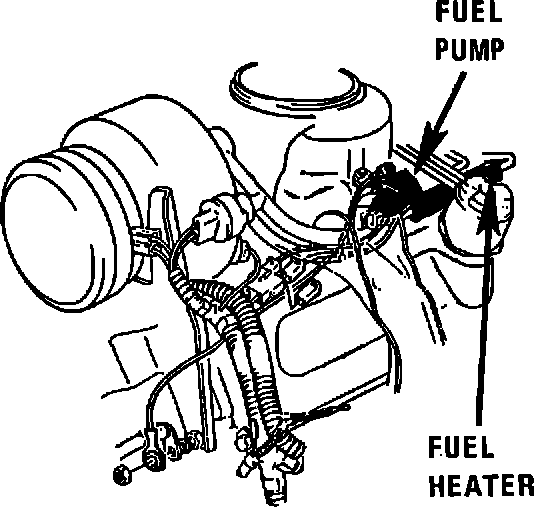 FUEL PUMP

FUEL HEATER