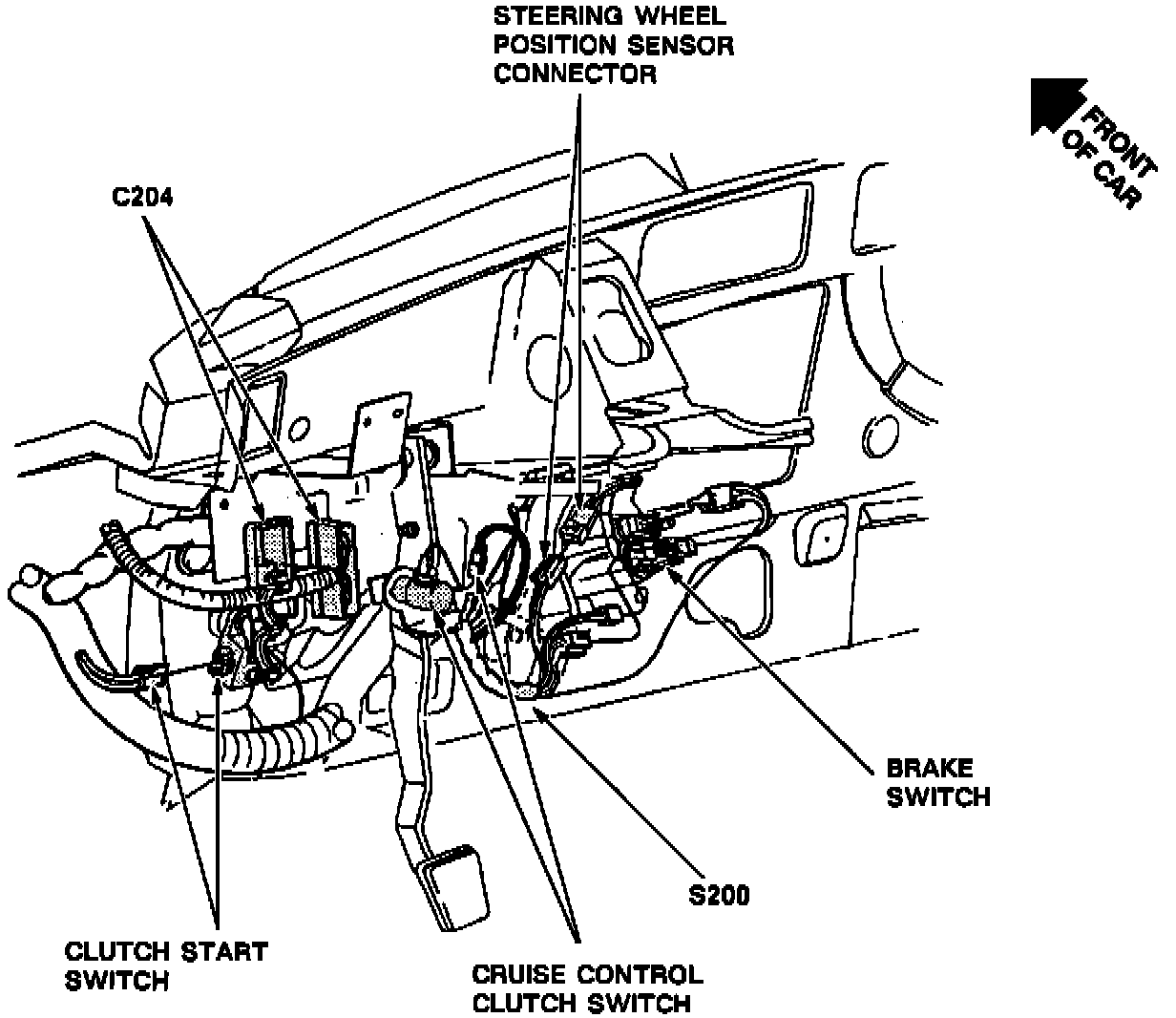 STEERING WHEEL POSITION SENSOR CONNECTOR

FRONT OF CAR

C204

BRAKE SWITCH

S200

CLUTCH START SWITCH

CRUISE CONTROL CLUTCH SWITCH