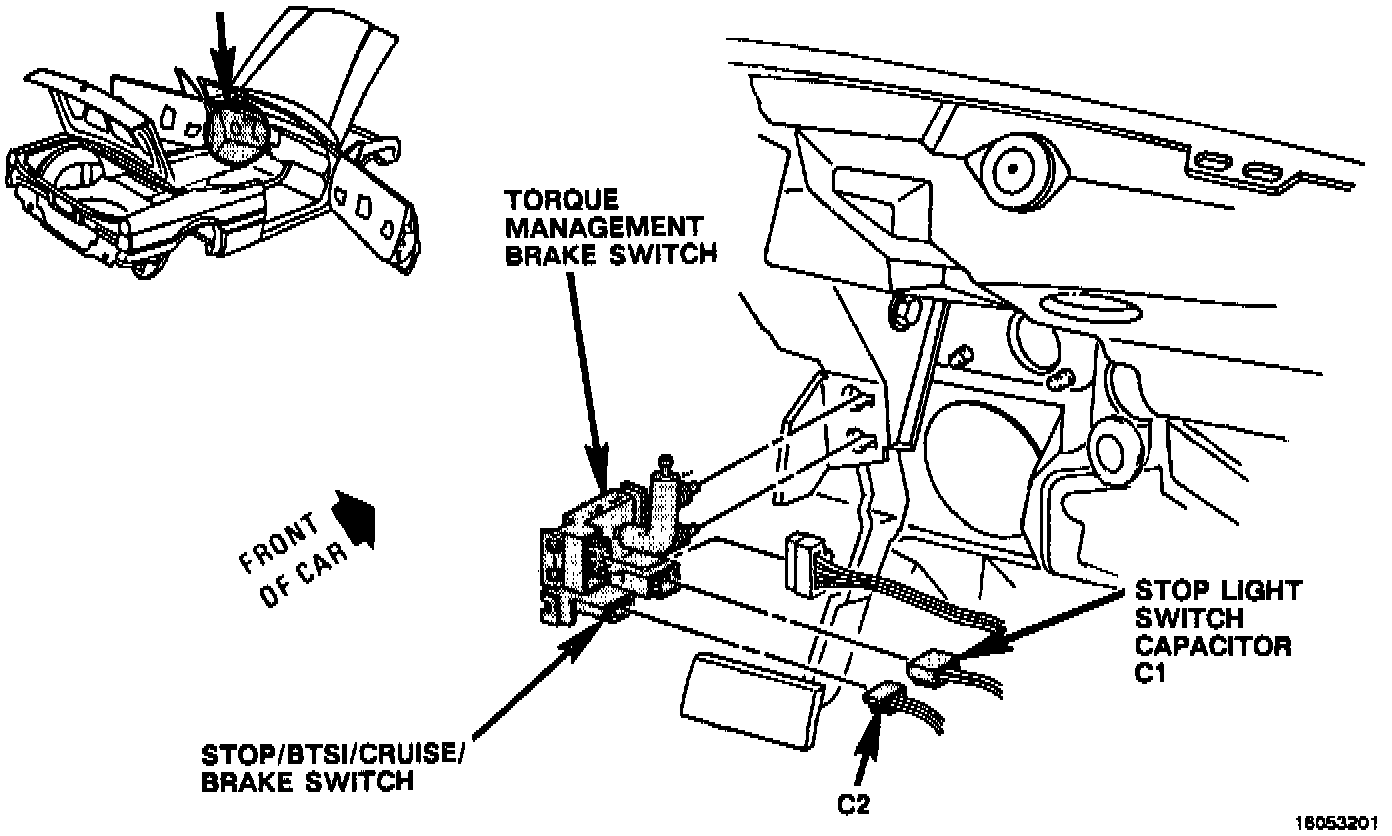 TORQUE MANAGEMENT BRAKE SWITCH

FRONT OF CAR

STOP LIGHT SWITCH CAPACITOR C1

STOP/BTSI/CRUISE/ BRAKE SWITCH

C2

16053201