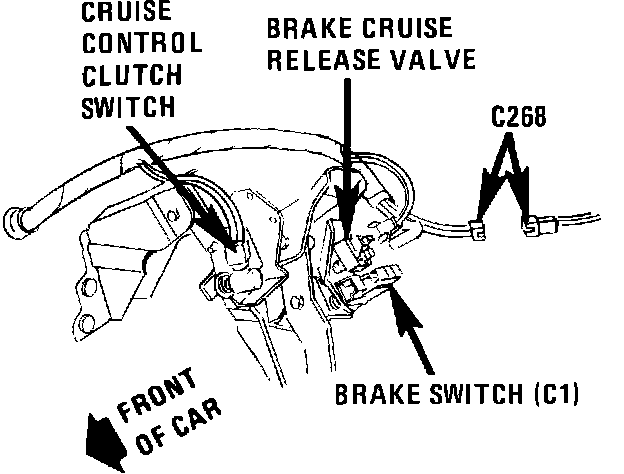 CRUISE CONTROL CLUTCH SWITCH

BRAKE CRUISE RELEASE VALVE

C268

BRAKE SWITCH (C1)

FRONT OF CAR