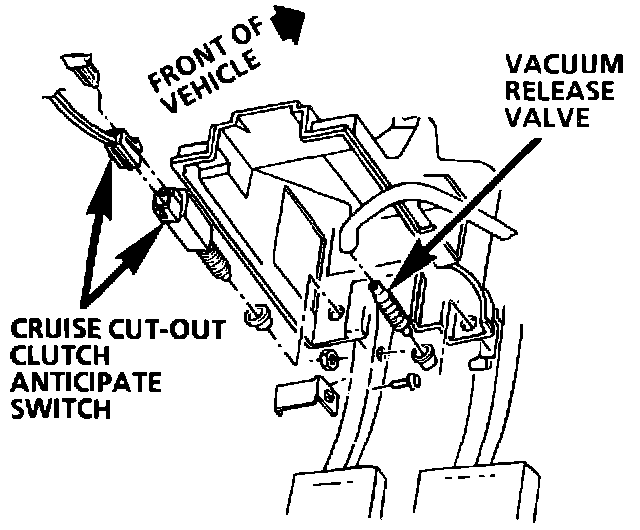 FRONT OF VEHICLE

VACUUM RELEASE VALVE

CRUISE CUT-OUT CLUTCH ANTICIPATE SWITCH