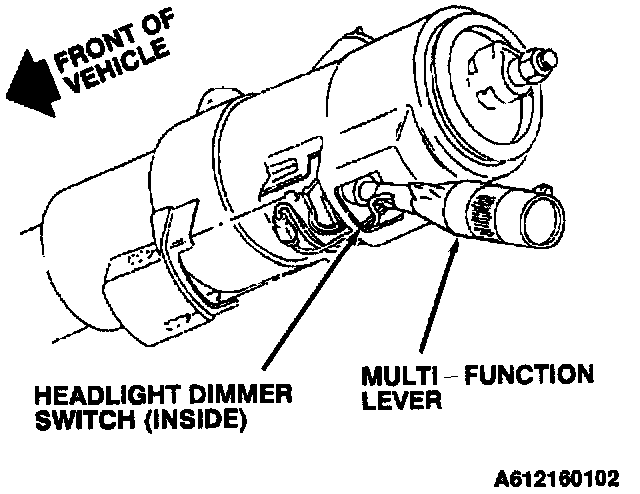 FRONT OF VEHICLE

HEADLIGHT DIMMER SWITCH (INSIDE)

MULTI – FUNCTION LEVER

A612160102