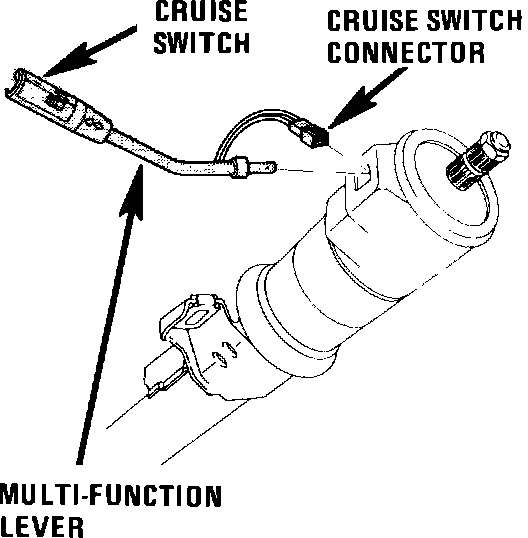 CRUISE SWITCH

CRUISE SWITCH CONNECTOR

MULTI-FUNCTION LEVER