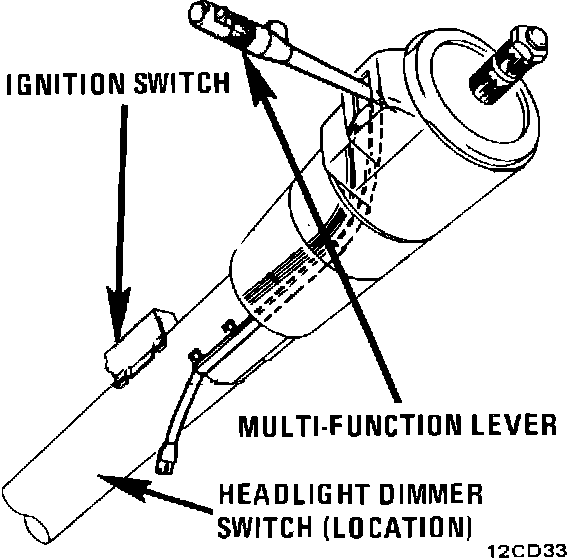 IGNITION SWITCH

MULTI-FUNCTION LEVER

HEADLIGHT DIMMER SWITCH (LOCATION)

12CD33