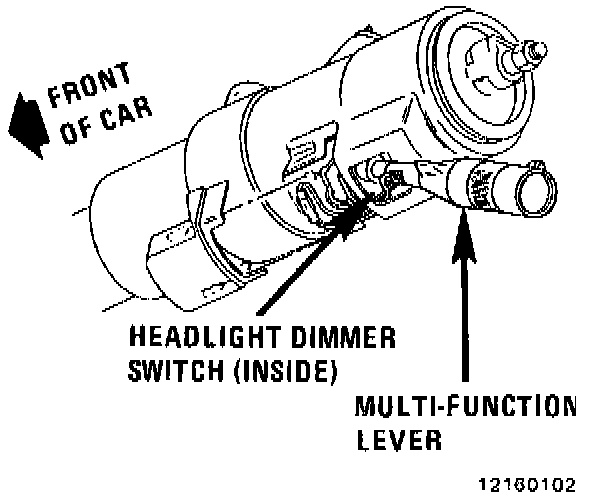 FRONT OF CAR

HEADLIGHT DIMMER SWITCH (INSIDE)

MULTI-FUNCTION LEVER

12160102