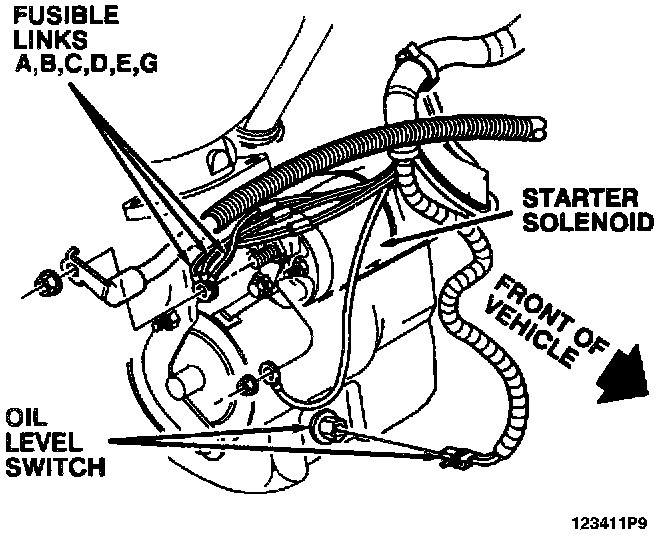 FUSIBLE LINKS A,B,C,D,E,G

STARTER SOLENOID

FRONT OF VEHICLE

OIL LEVEL SWITCH

123411P9