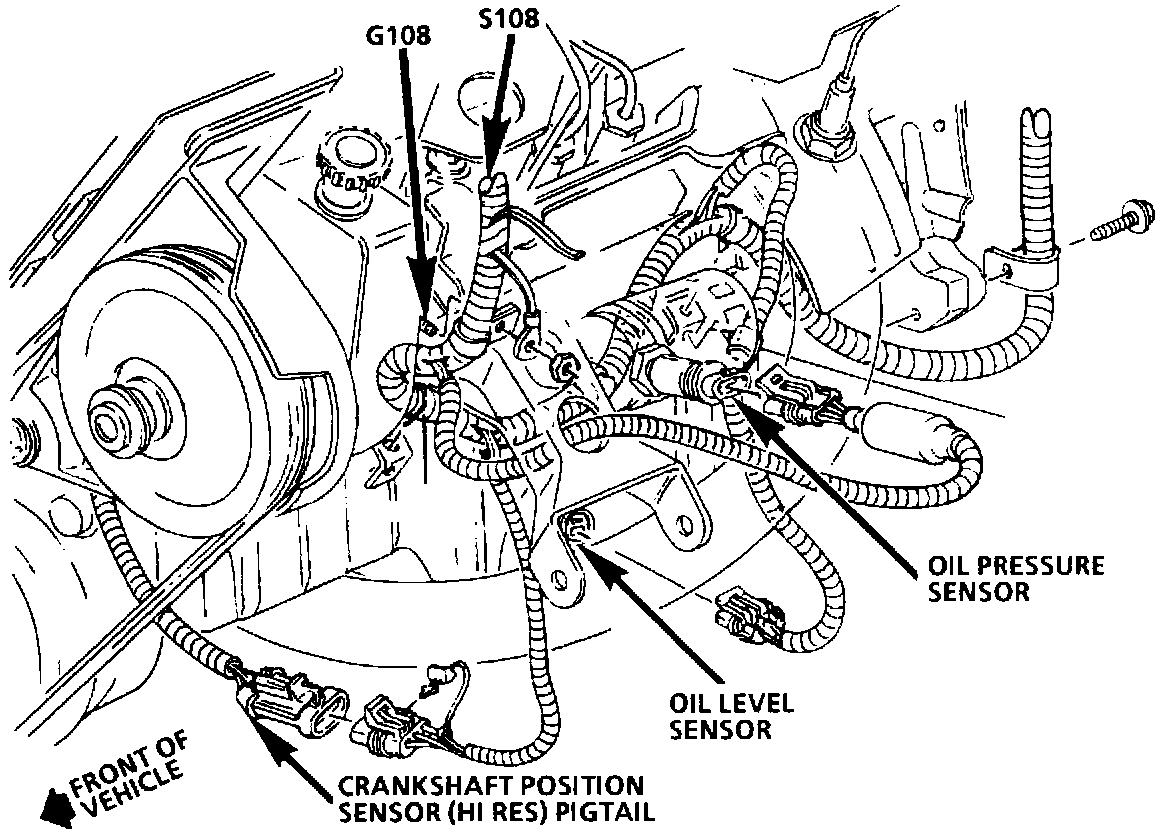 G108
S108
OIL PRESSURE SENSOR
OIL LEVEL SENSOR
FRONT OF VEHICLE
CRANKSHAFT POSITION SENSOR (HI RES) PIGTAIL