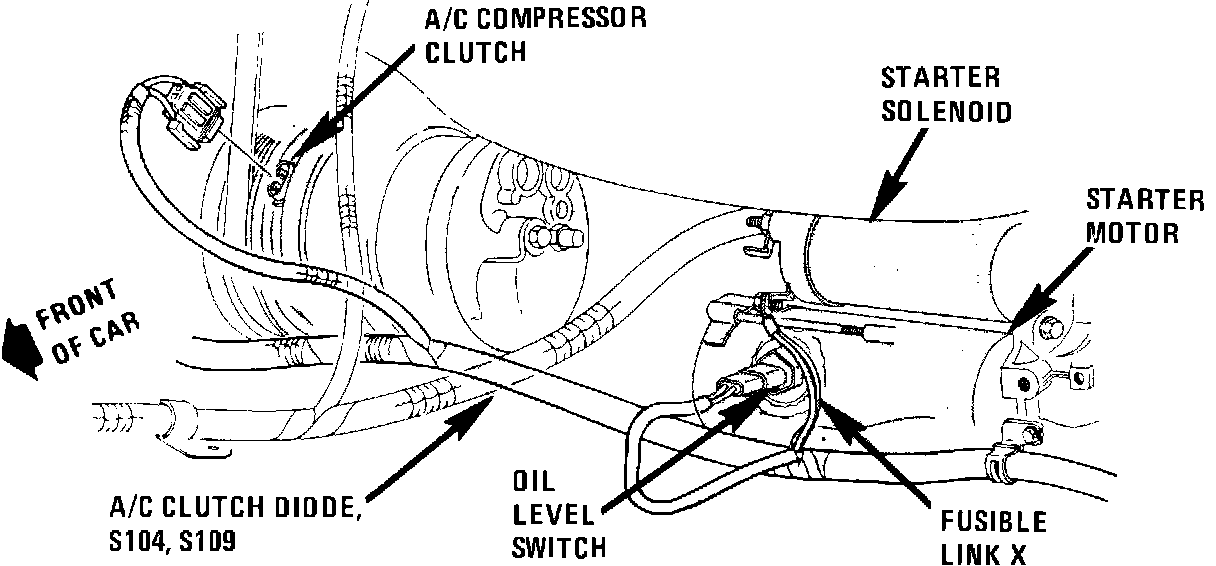 A/C COMPRESSOR CLUTCH

STARTER SOLENOID

STARTER MOTOR

FRONT OF CAR

A/C CLUTCH DIODE, S104, S109

OIL LEVEL SWITCH

FUSIBLE LINK X