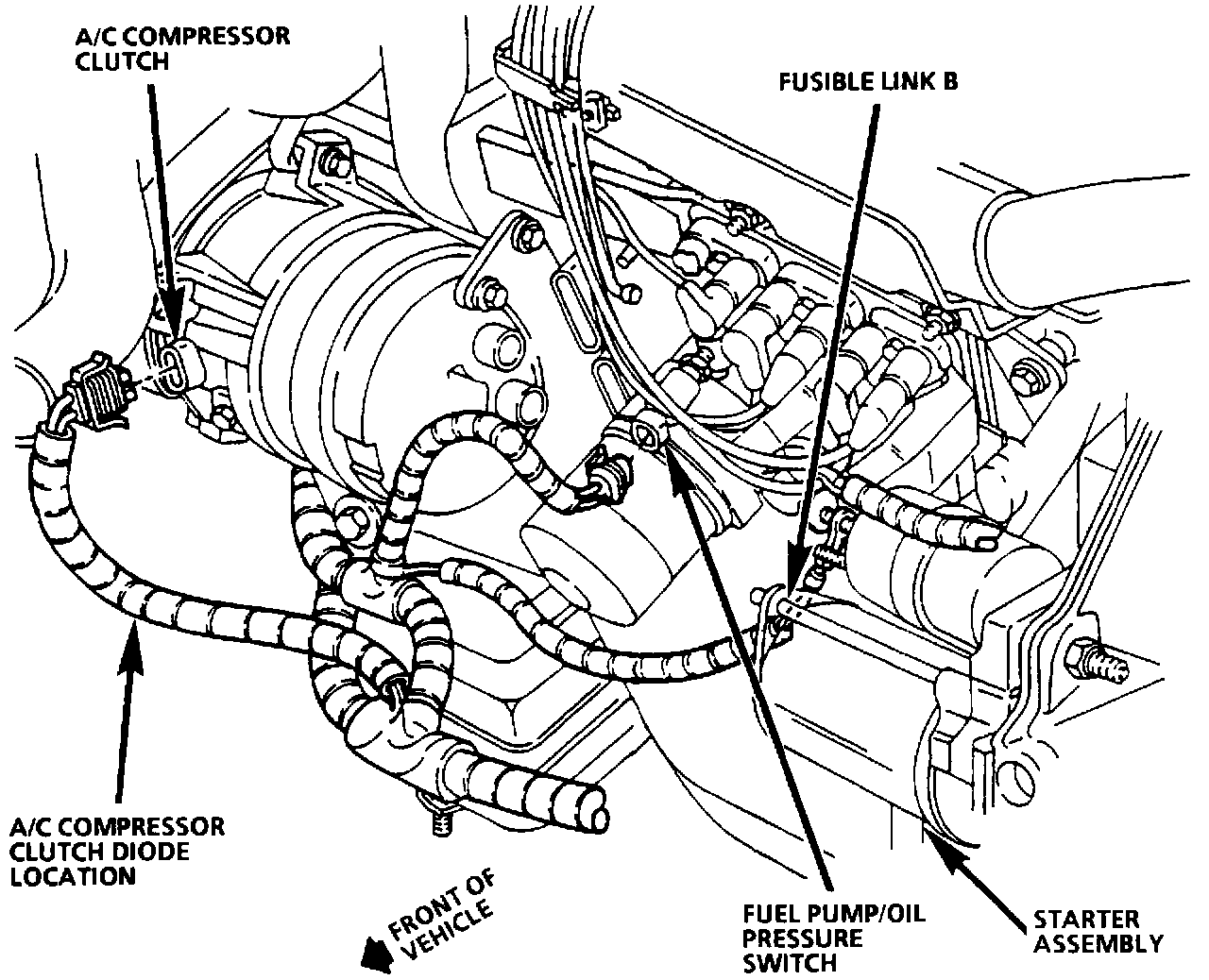 A/C COMPRESSOR CLUTCH

FUSIBLE LINK B

A/C COMPRESSOR CLUTCH DIODE LOCATION

FRONT OF VEHICLE

FUEL PUMP/OIL PRESSURE SWITCH

STARTER ASSEMBLY