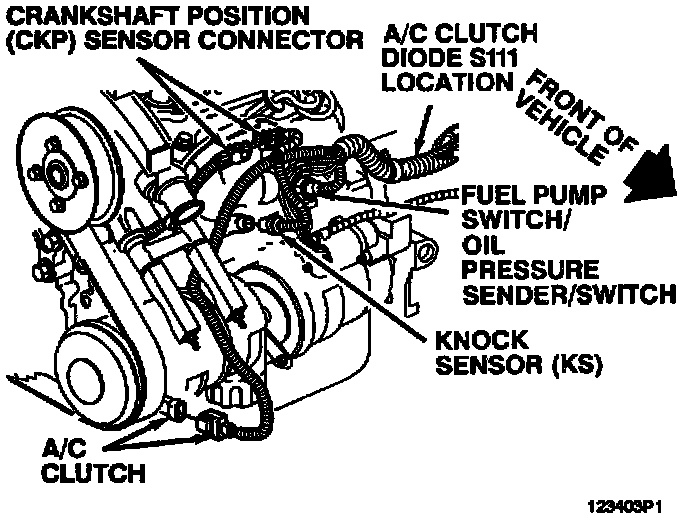 CRANKSHAFT POSITION (CKP) SENSOR CONNECTOR

A/C CLUTCH DIODE S111 LOCATION

FRONT OF VEHICLE

FUEL PUMP SWITCH/ OIL PRESSURE SENDER/SWITCH

KNOCK SENSOR (KS)

A/C CLUTCH

123403P1