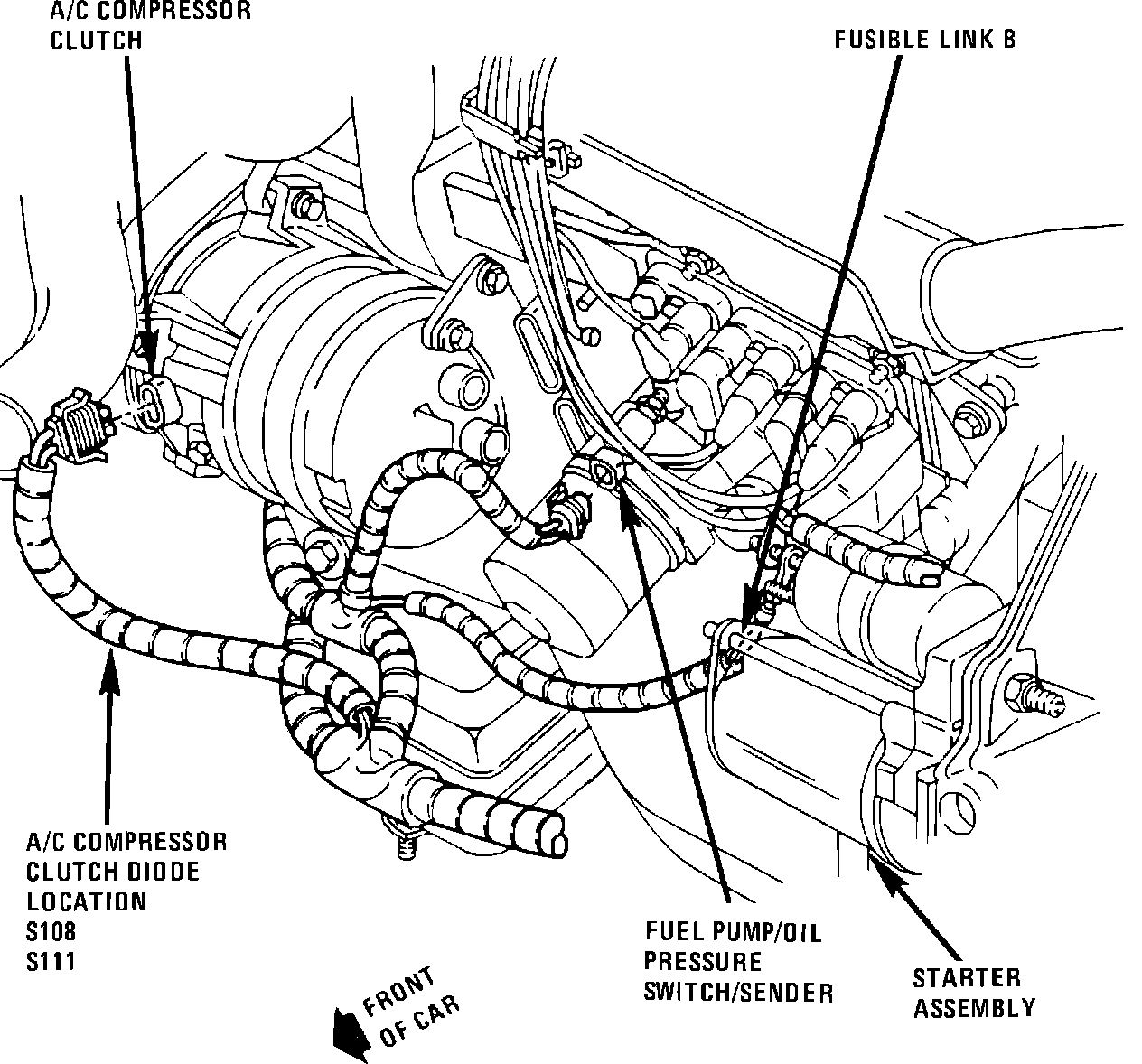 A/C COMPRESSOR CLUTCH

FUSIBLE LINK B

A/C COMPRESSOR CLUTCH DIODE LOCATION
S108
S111

FUEL PUMP/OIL PRESSURE SWITCH/SENDER

STARTER ASSEMBLY

FRONT OF CAR