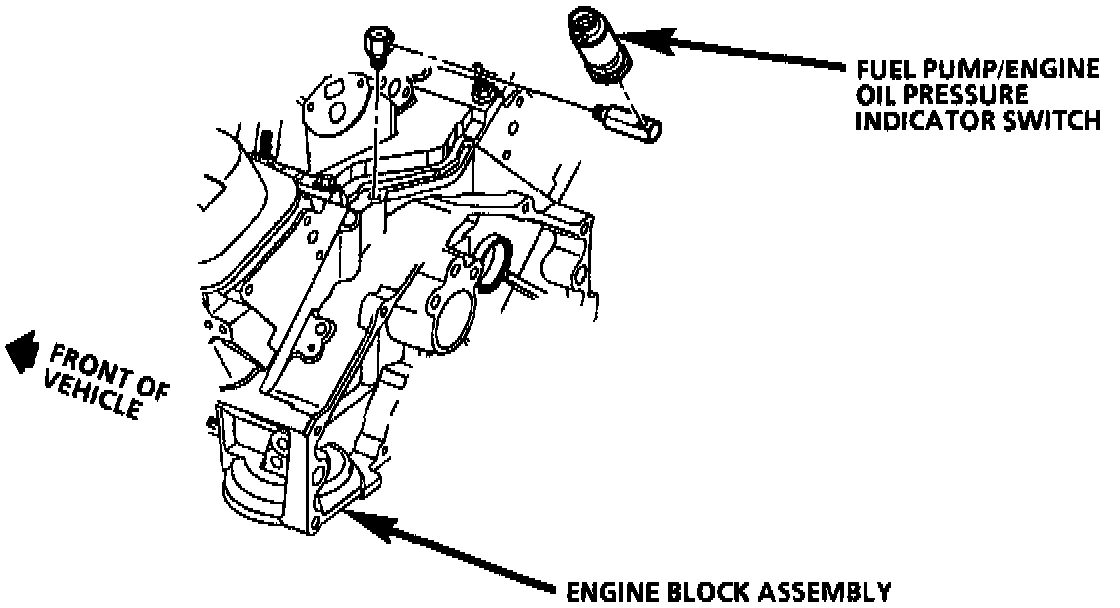 FUEL PUMP/ENGINE
OIL PRESSURE
INDICATOR SWITCH

FRONT OF
VEHICLE

ENGINE BLOCK ASSEMBLY