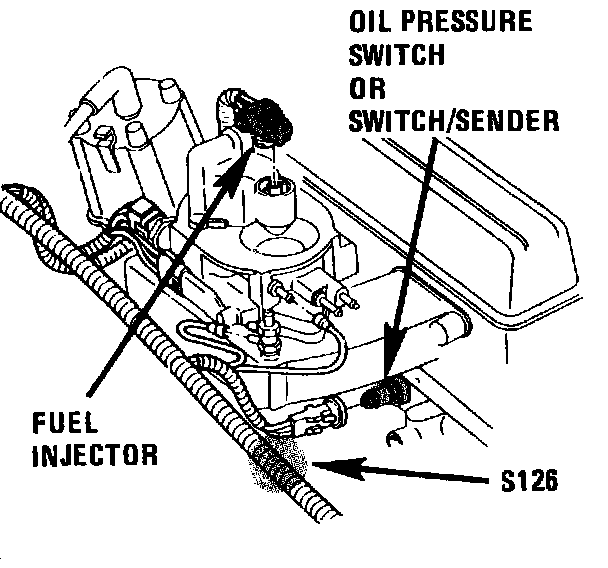 OIL PRESSURE SWITCH OR SWITCH/SENDER

FUEL INJECTOR

S126