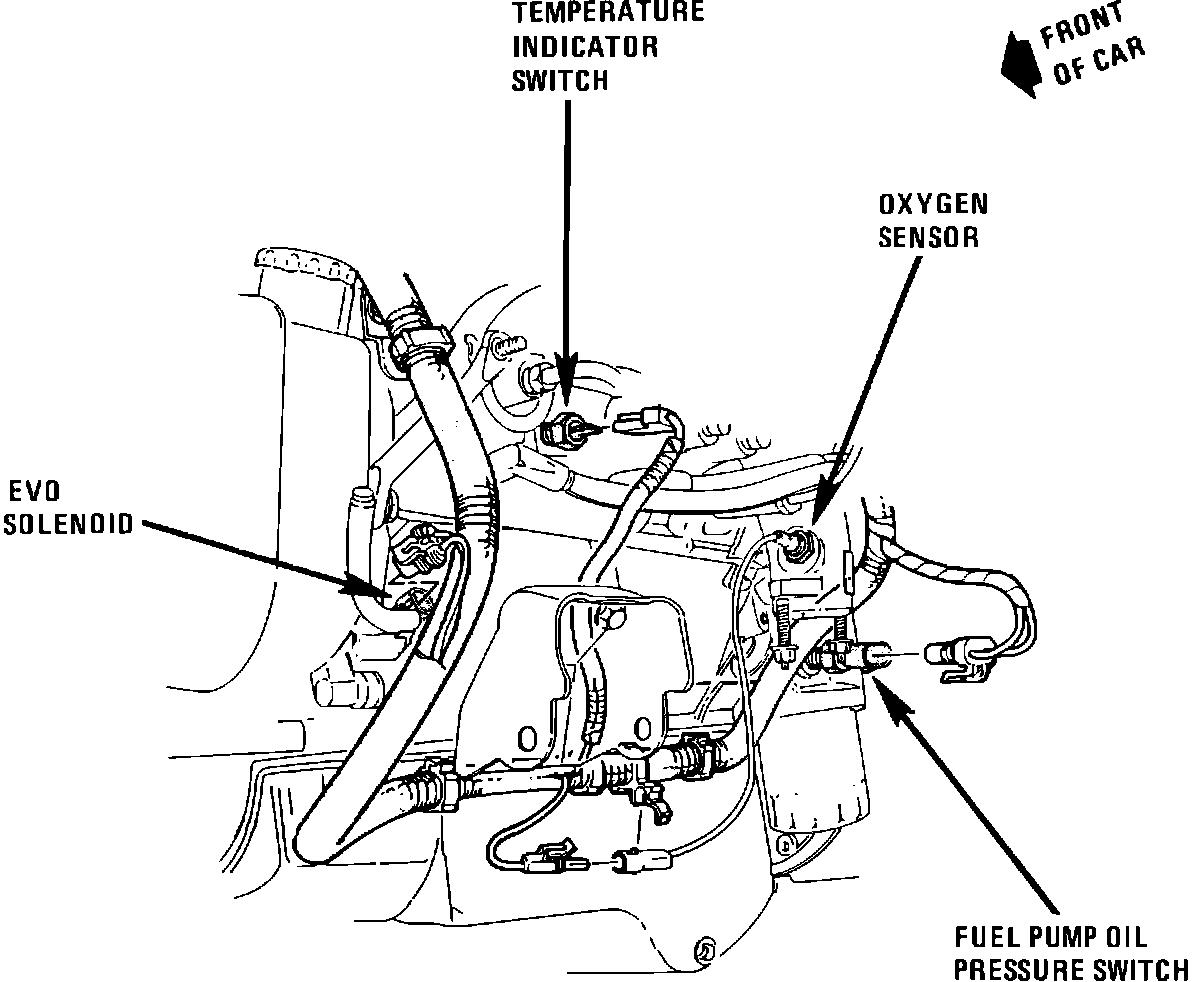 TEMPERATURE INDICATOR SWITCH

FRONT OF CAR

OXYGEN SENSOR

EVO SOLENOID

FUEL PUMP OIL PRESSURE SWITCH