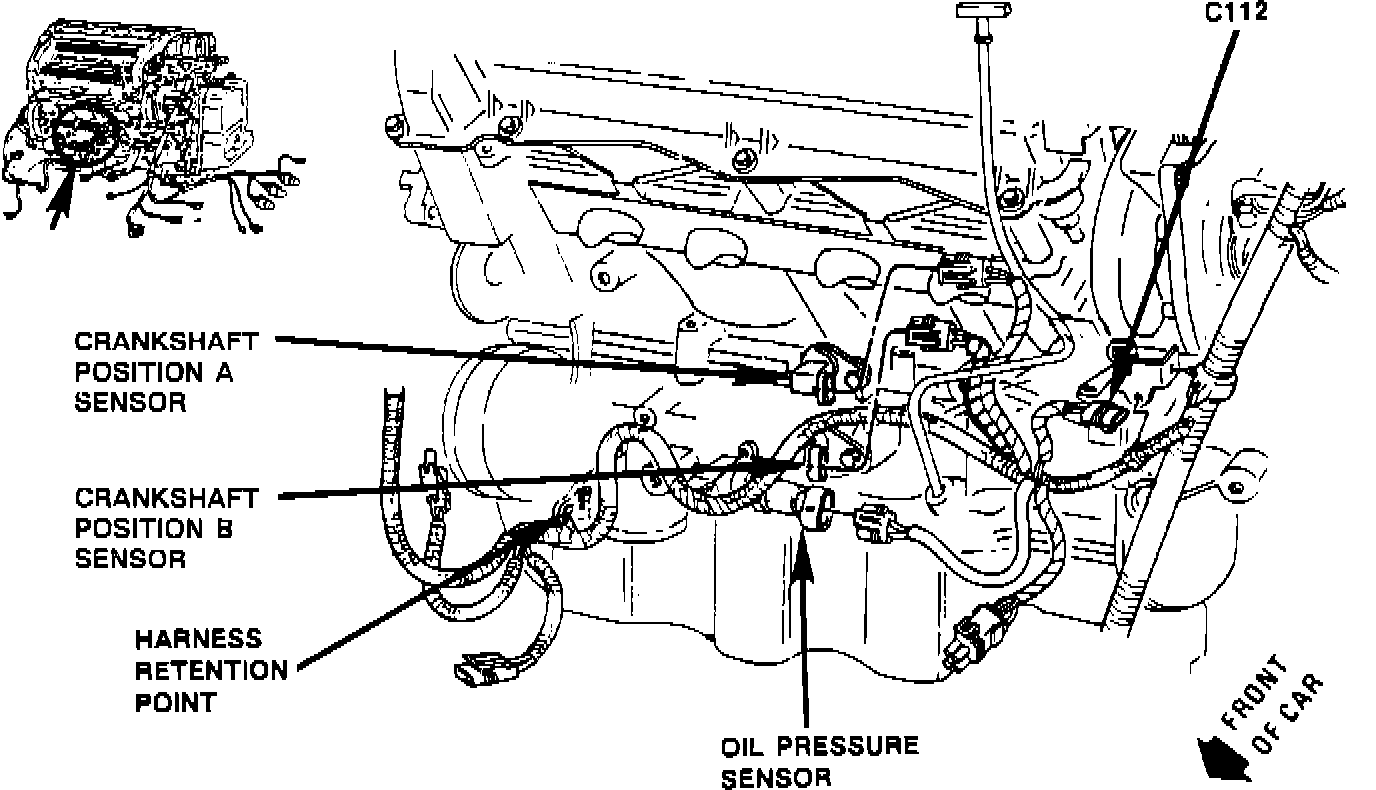 C112

CRANKSHAFT POSITION A SENSOR

CRANKSHAFT POSITION B SENSOR

HARNESS RETENTION POINT

OIL PRESSURE SENSOR

FRONT OF CAR