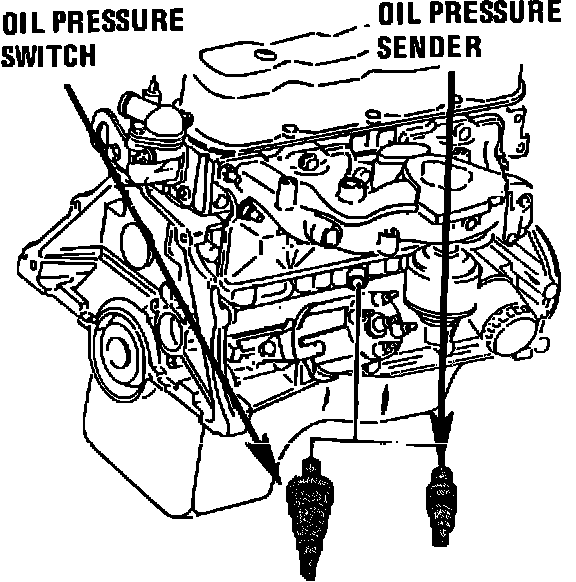 OIL PRESSURE SWITCH

OIL PRESSURE SENDER