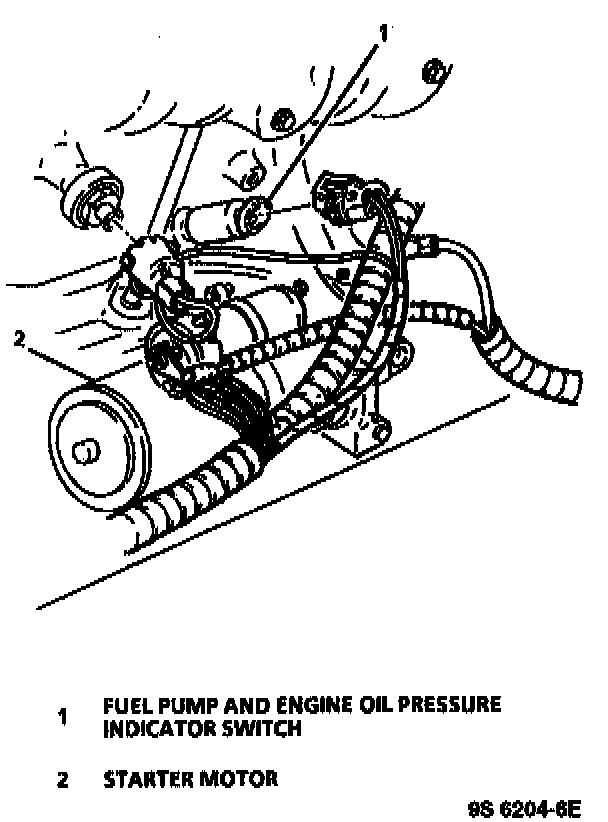 1

2

1 FUEL PUMP AND ENGINE OIL PRESSURE INDICATOR SWITCH

2 STARTER MOTOR

9S 6204-6E