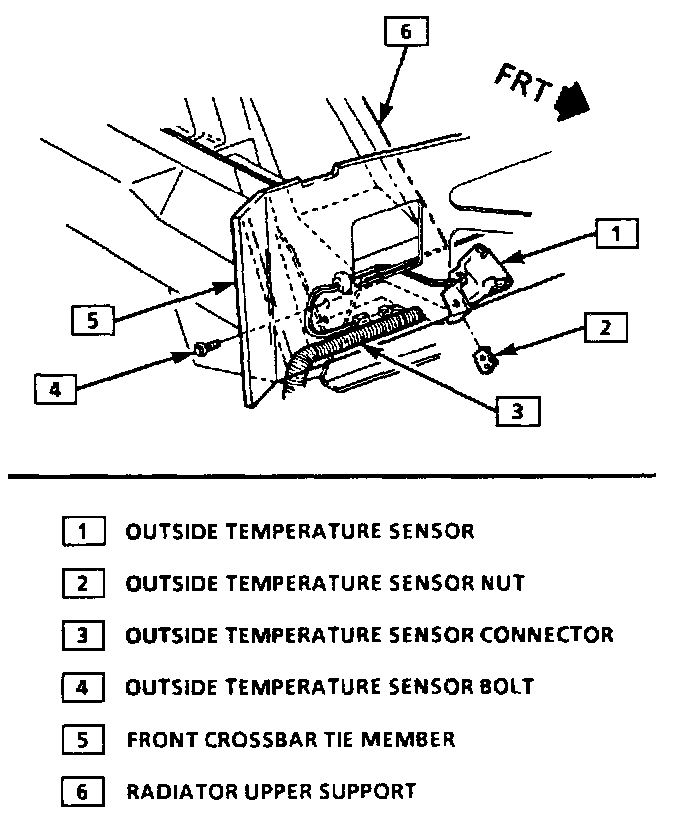 6

FRT

1

5

2

4

3

1 OUTSIDE TEMPERATURE SENSOR

2 OUTSIDE TEMPERATURE SENSOR NUT

3 OUTSIDE TEMPERATURE SENSOR CONNECTOR

4 OUTSIDE TEMPERATURE SENSOR BOLT

5 FRONT CROSSBAR TIE MEMBER

6 RADIATOR UPPER SUPPORT