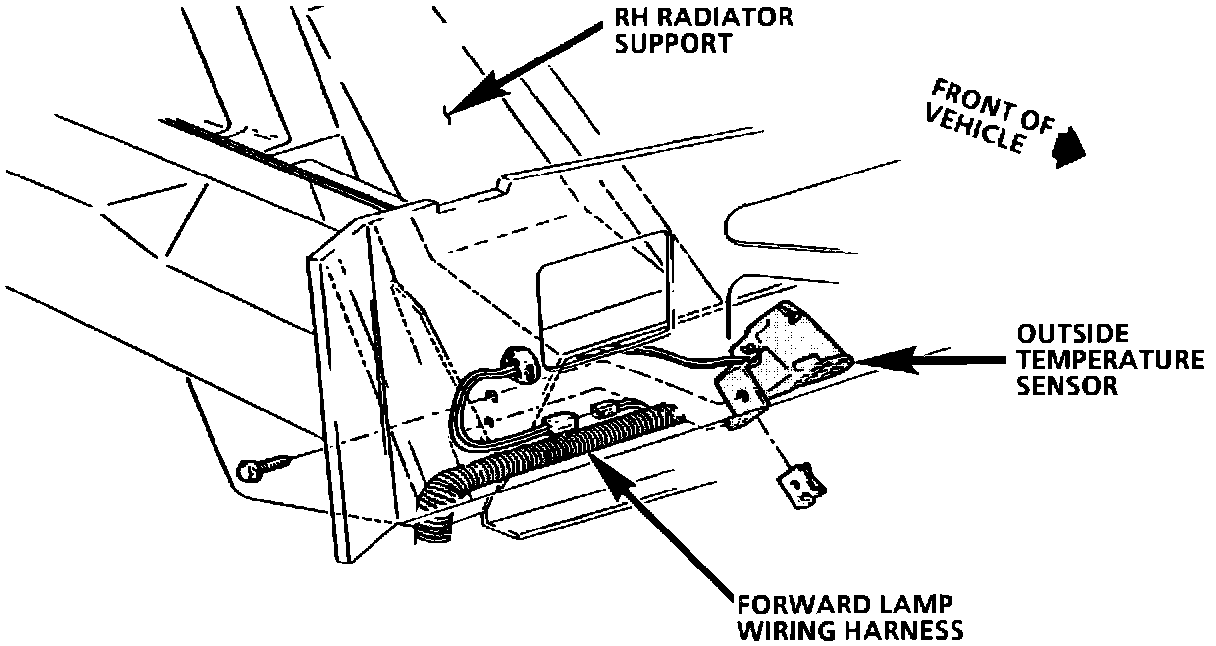 RH RADIATOR SUPPORT

FRONT OF VEHICLE

OUTSIDE TEMPERATURE SENSOR

FORWARD LAMP WIRING HARNESS